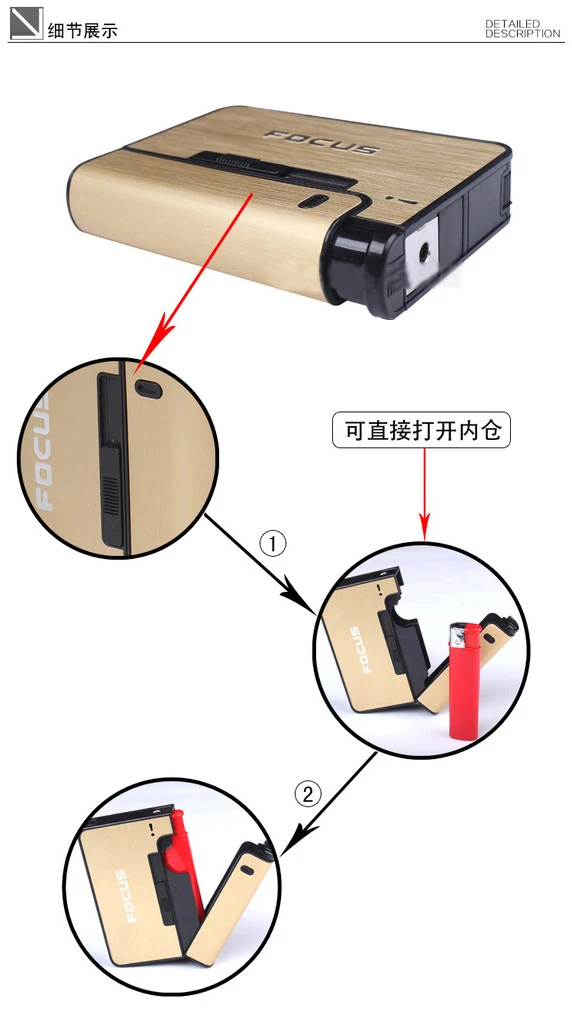 细节展示

DETAILED DESCRIPTION

FOCUS

FOCUS

可直接打开内仓

①

FOCUS

②

FOCUS