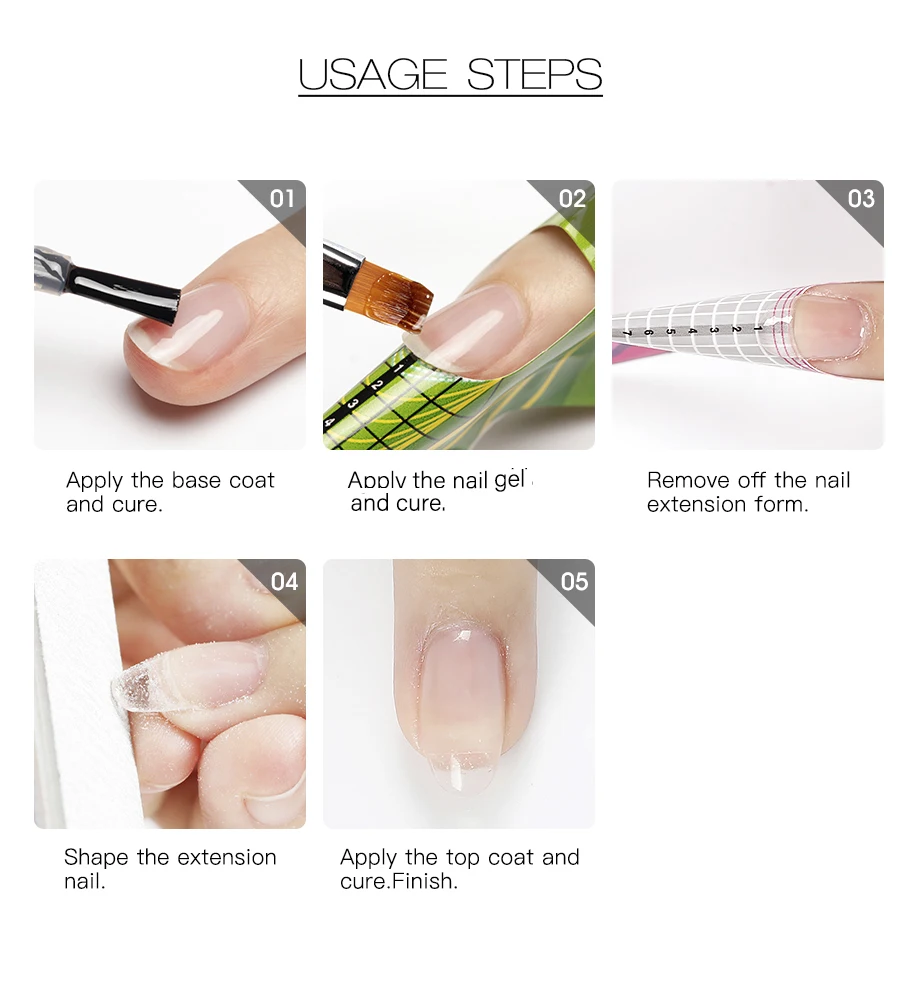 USAGE STEPS

01

Apply the base coat and cure.

02

1
2
3
4

Apply the nail gel and cure.

03

1
2
3
4
5
6
7

Remove off the nail extension form.

04

Shape the extension nail.

05

Apply the top coat and cure.Finish.