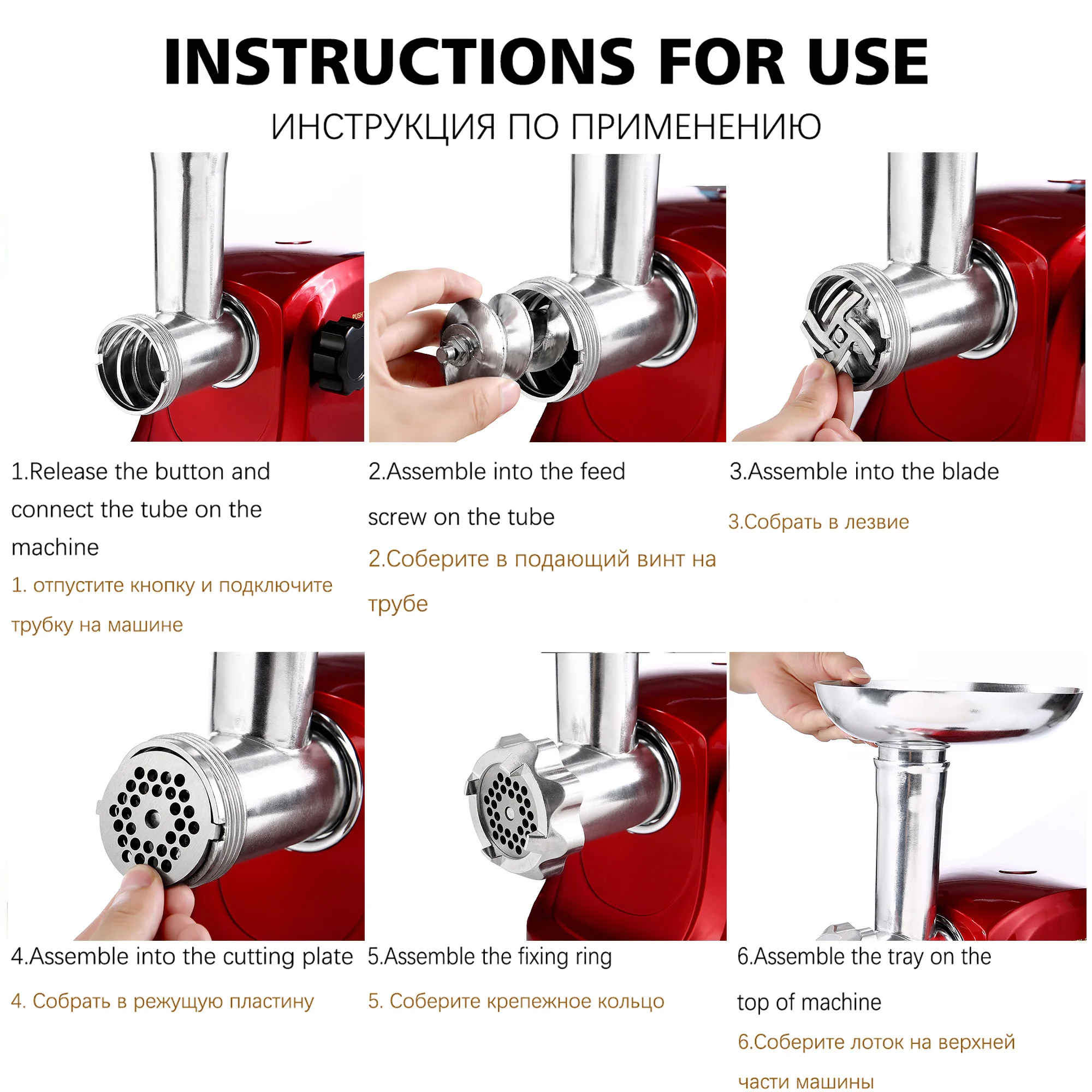 INSTRUCTIONS FOR USE

ИНСТРУКЦИЯ ПО ПРИМЕНЕНИЮ

PUSH

1.Release the button and connect the tube on the machine

1. отпустите кнопку и подключите трубку на машине

2.Assemble into the feed screw on the tube

2.Соберите в подающий винт на трубе

3.Assemble into the blade

3.Собрать в лезвие

4.Assemble into the cutting plate

4. Собрать в режущую пластину

5.Assemble the fixing ring

5. Соберите крепежное кольцо

6.Assemble the tray on the top of machine

6.Соберите лоток на верхней части машины