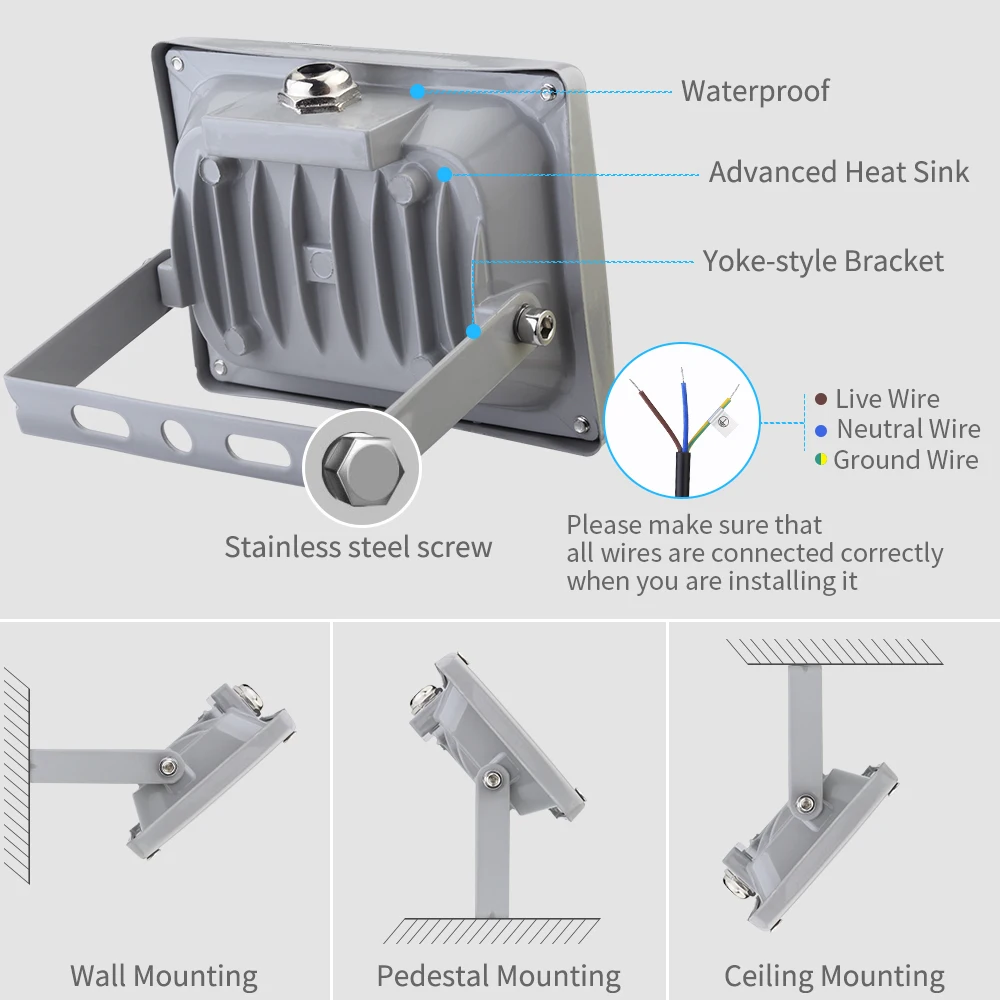 Waterproof

Advanced Heat Sink

Yoke-style Bracket

Live Wire
Neutral Wire
Ground Wire

Stainless steel screw

Please make sure that all wires are connected correctly when you are installing it

Wall Mounting

Pedestal Mounting

Ceiling Mounting