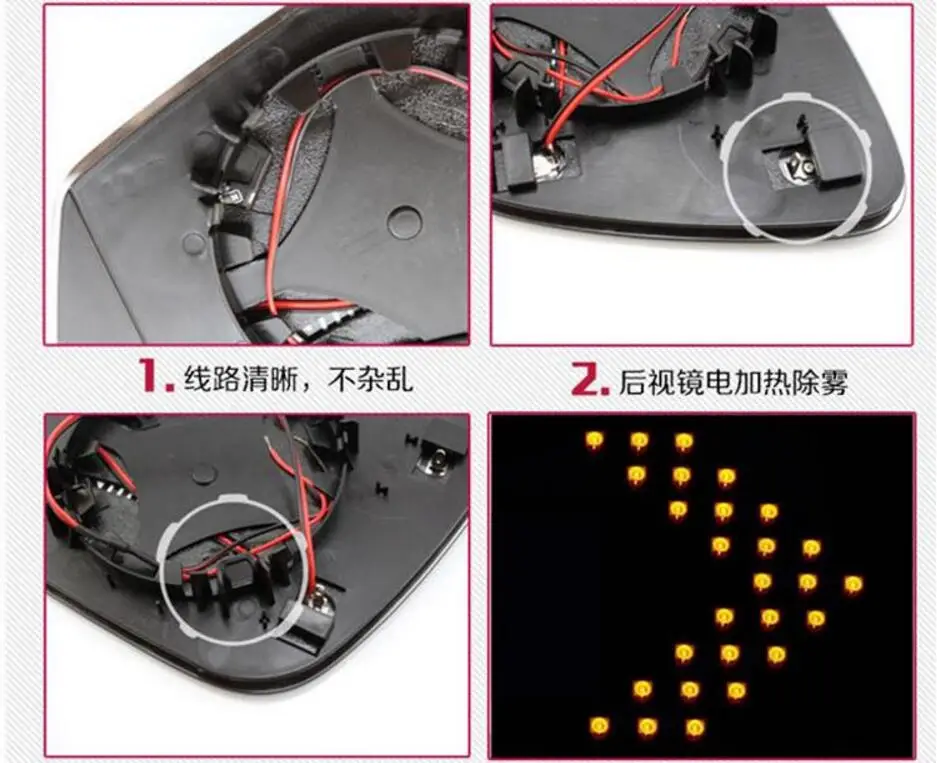 1. 线路清晰，不杂乱

2. 后视镜电加热除雾