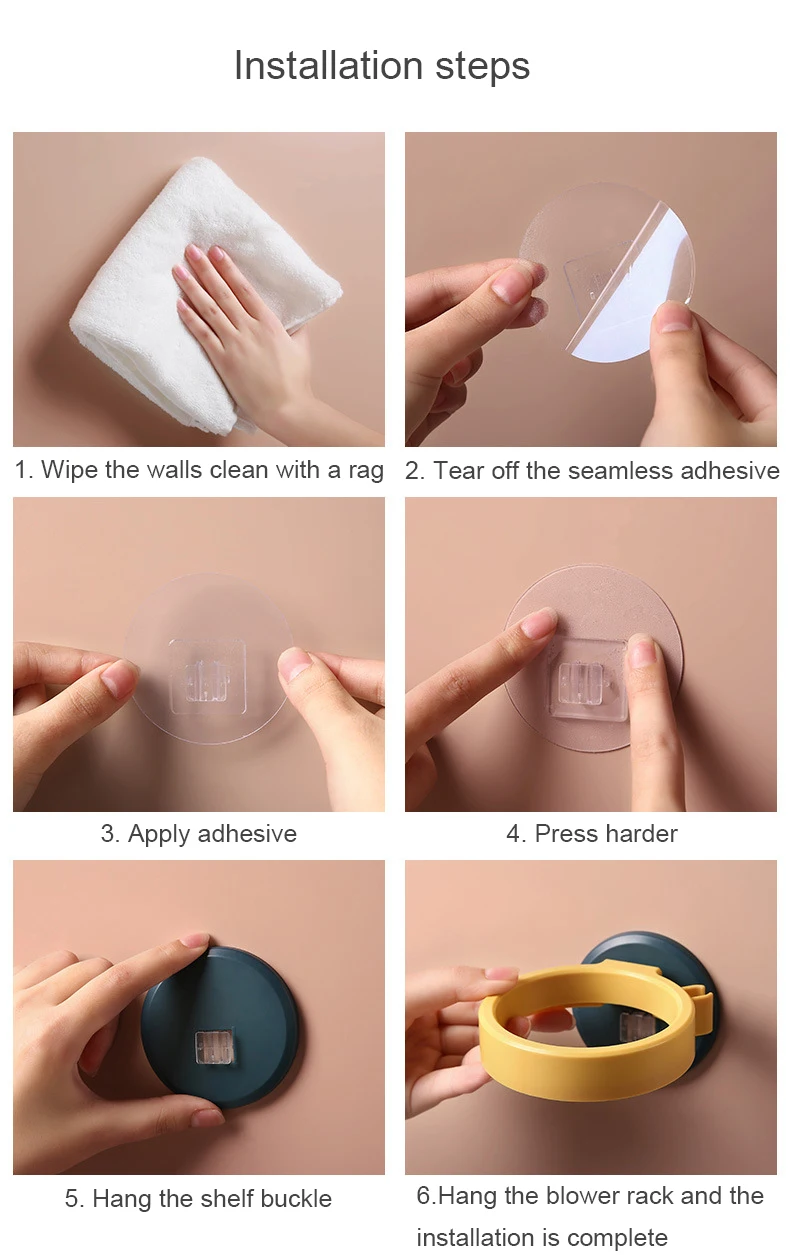 Installation steps

1. Wipe the walls clean with a rag

2. Tear off the seamless adhesive

3. Apply adhesive

4. Press harder

5. Hang the shelf buckle

6.Hang the blower rack and the installation is complete