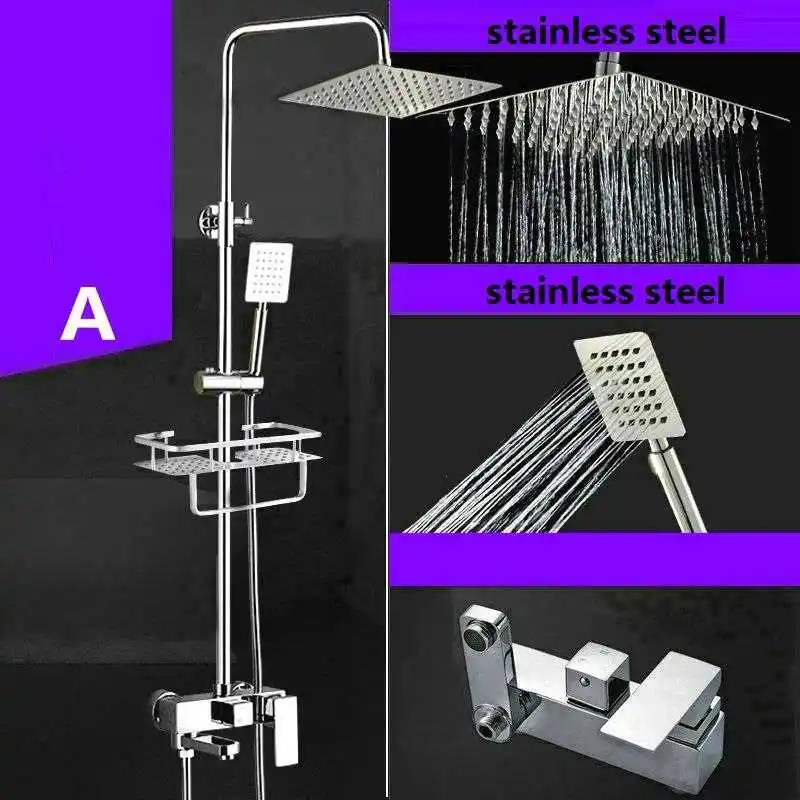 A

stainless steel

stainless steel