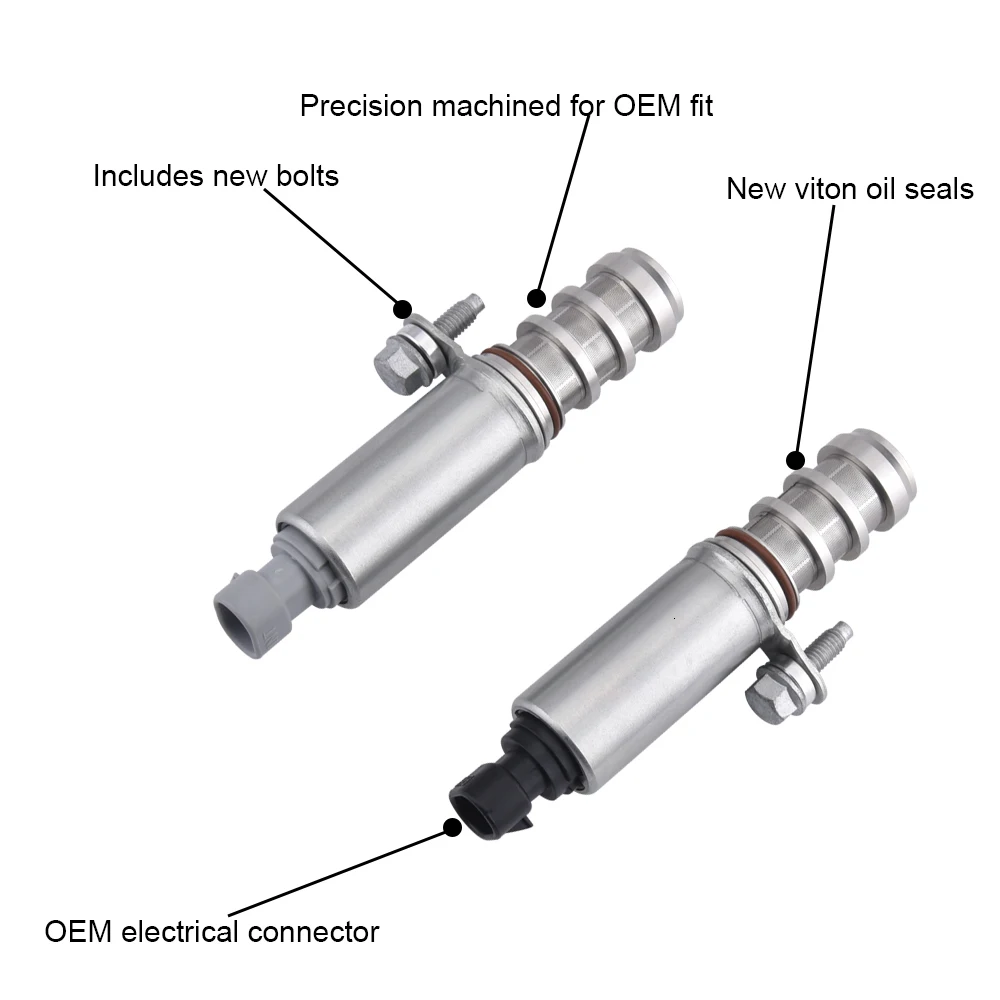 Precision machined for OEM fit

Includes new bolts

New viton oil seals

OEM electrical connector