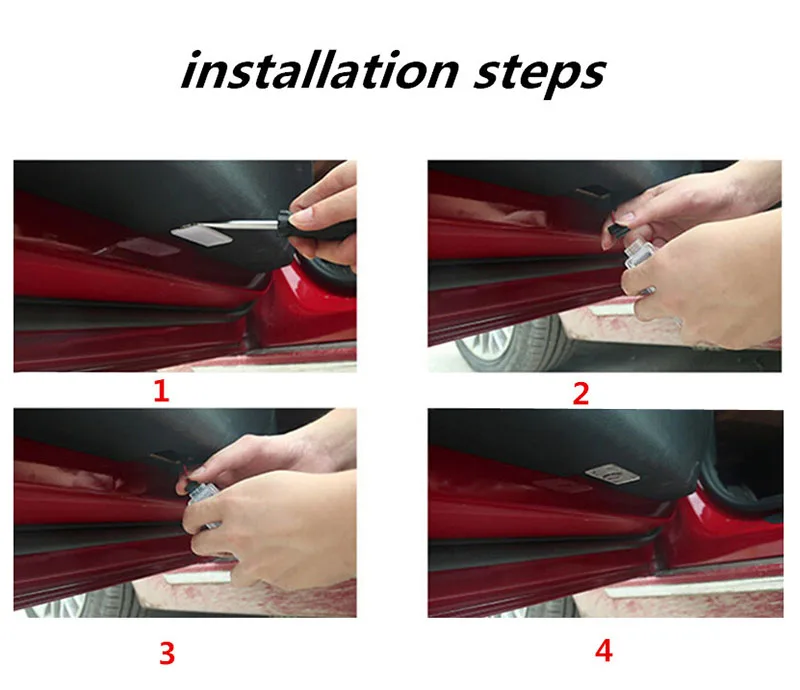 installation steps

1

2

3

4