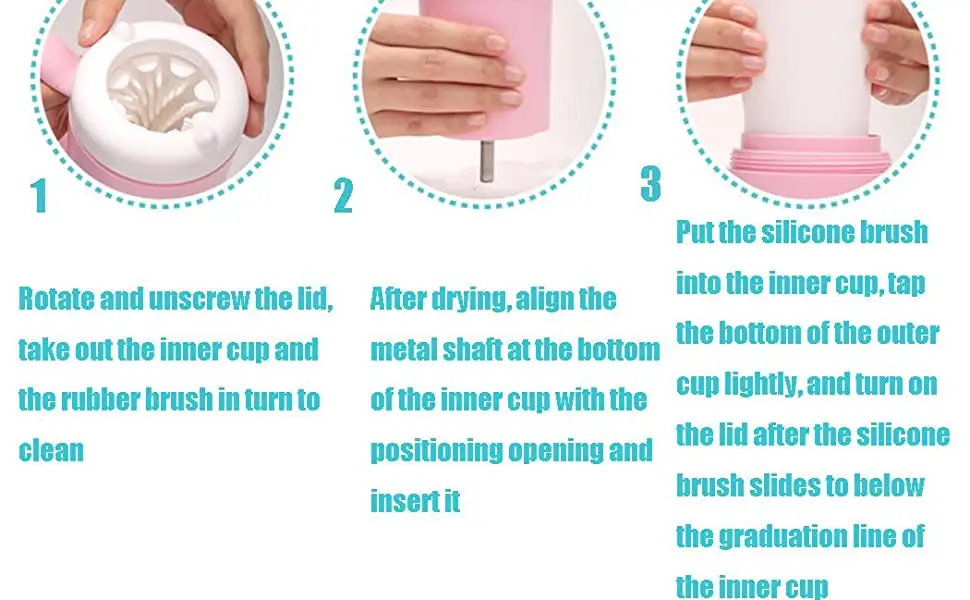 1

Rotate and unscrew the lid, take out the inner cup and the rubber brush in turn to clean

2

After drying, align the metal shaft at the bottom of the inner cup with the positioning opening and insert it

3

Put the silicone brush into the inner cup, tap the bottom of the outer cup lightly, and turn on the lid after the silicone brush slides to below the graduation line of the inner cup