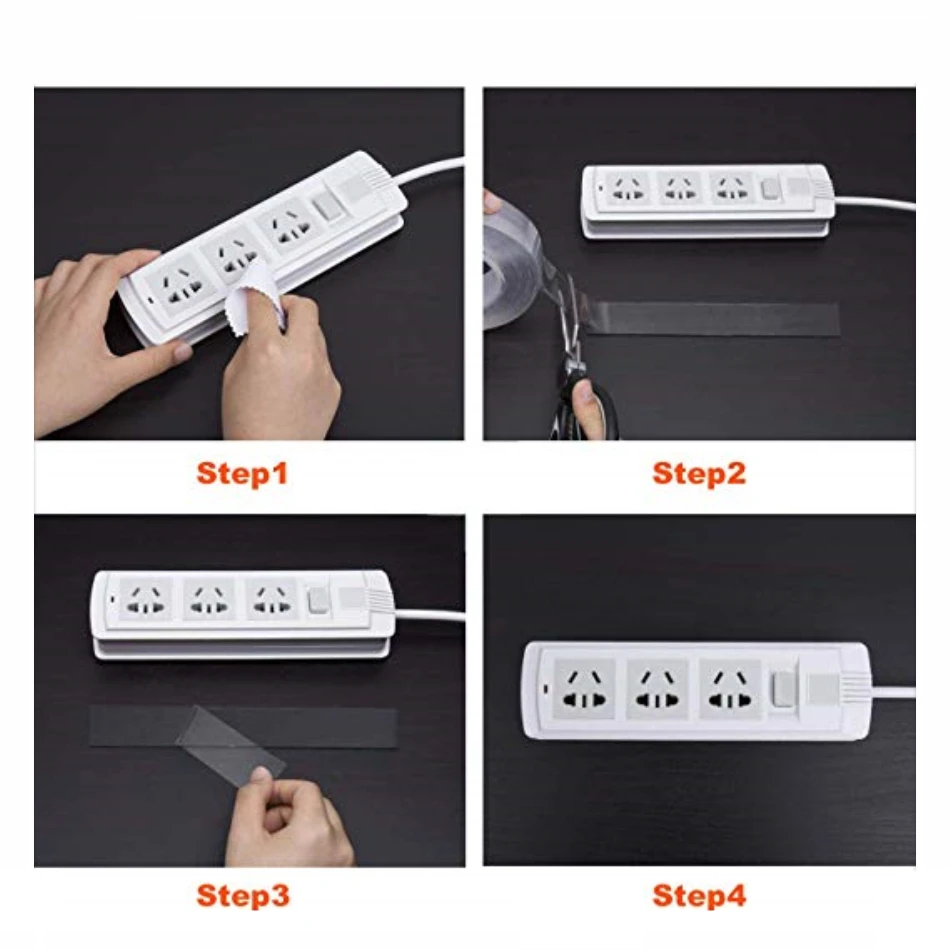 Step1

Step2

Step3

Step4