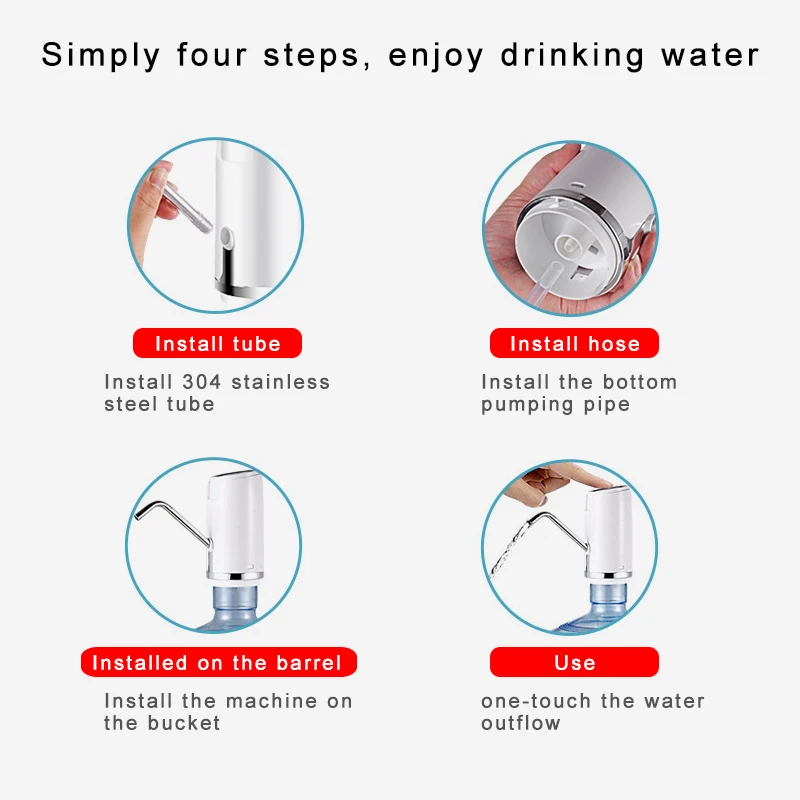 Simply four steps, enjoy drinking water

Install tube

Install 304 stainless steel tube

Install hose

Install the bottom pumping pipe

Installed on the barrel

Install the machine on the bucket

Use

one-touch the water outflow