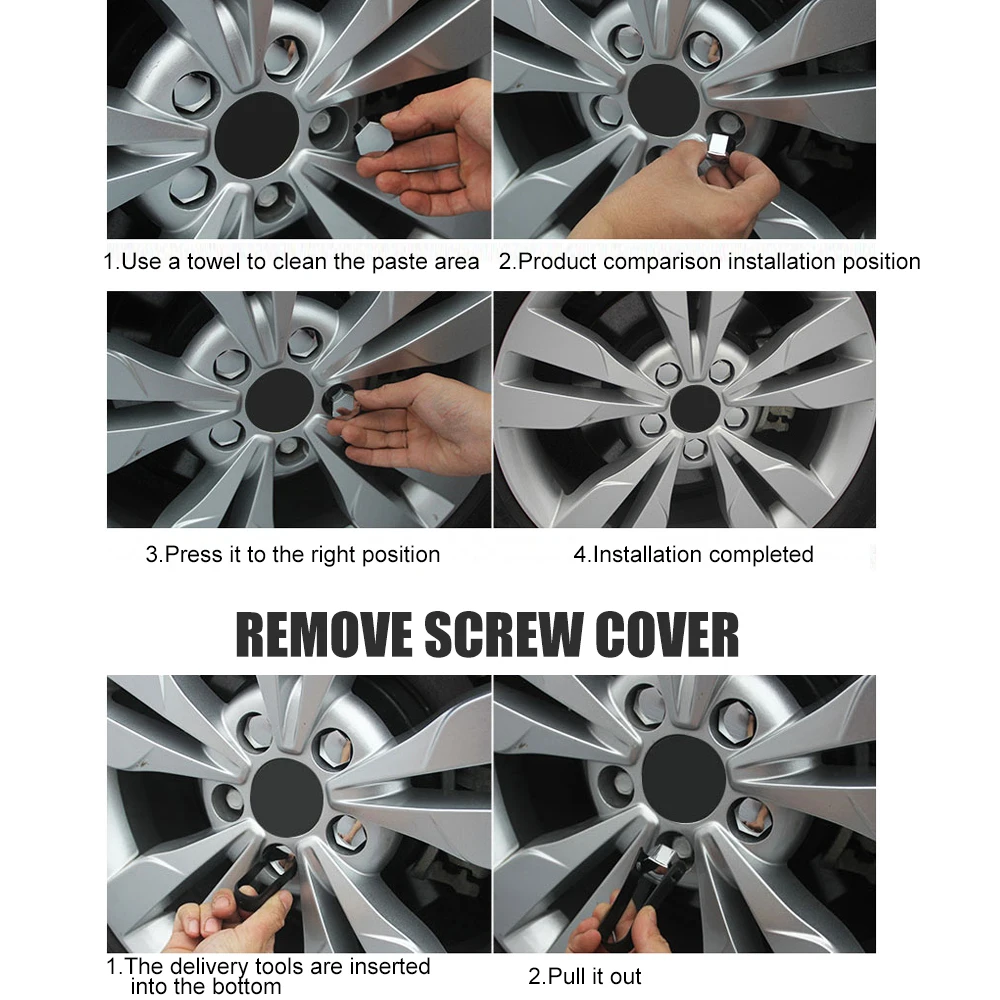 1.Use a towel to clean the paste area
2.Product comparison installation position
3.Press it to the right position
4.Installation completed

REMOVE SCREW COVER

1.The delivery tools are inserted into the bottom
2.Pull it out