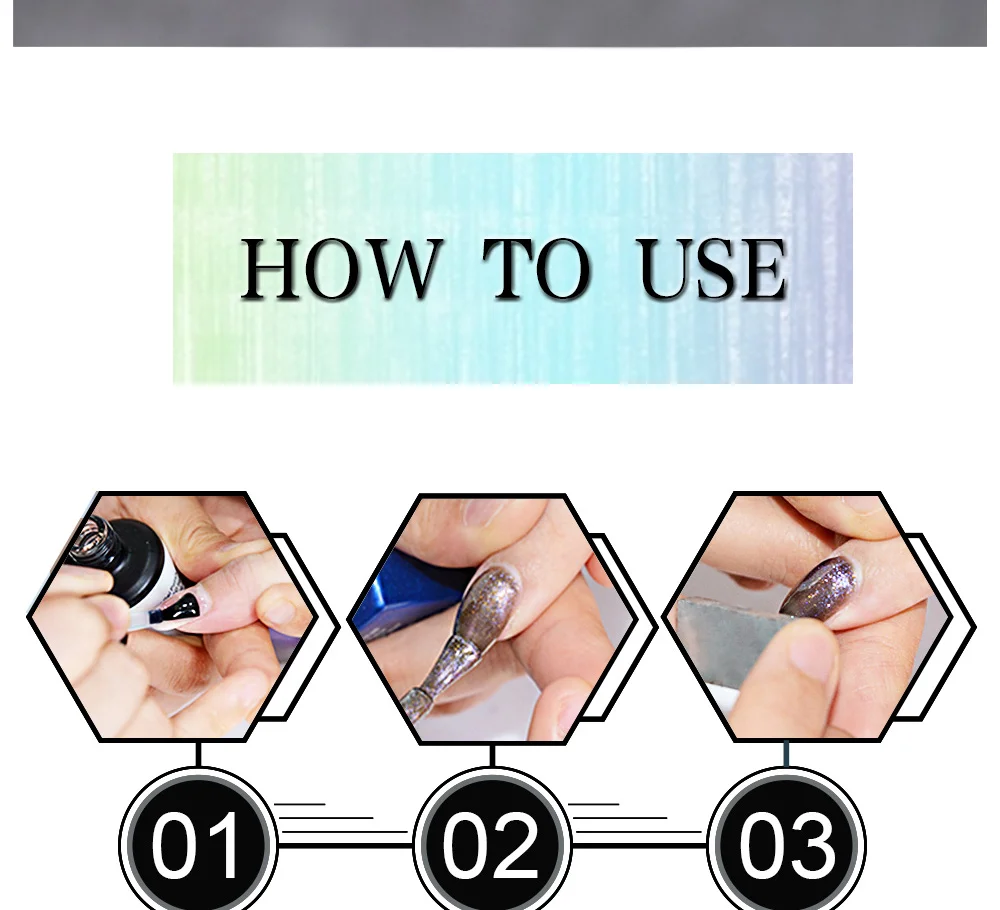 HOW TO USE

01

02

03