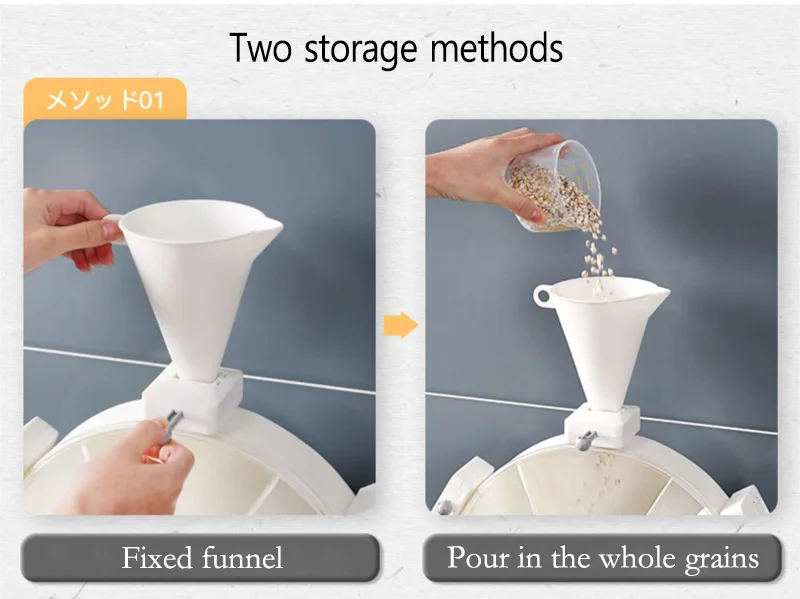 Two storage methods

メソッド01

Fixed funnel

Pour in the whole grains