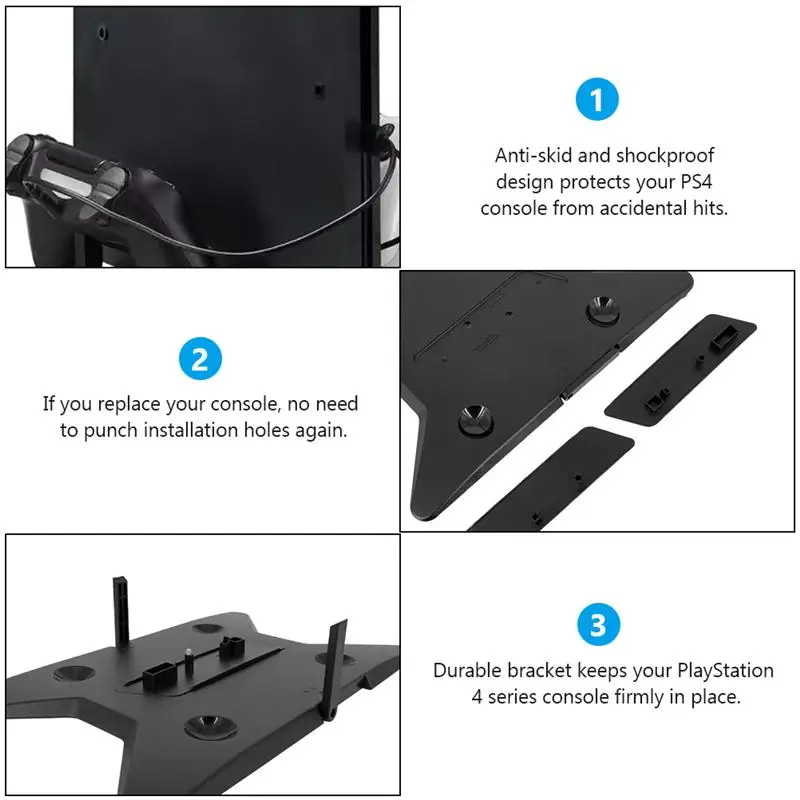 1

Anti-skid and shockproof design protects your PS4 console from accidental hits.

2

If you replace your console, no need to punch installation holes again.

3

Durable bracket keeps your PlayStation 4 series console firmly in place.