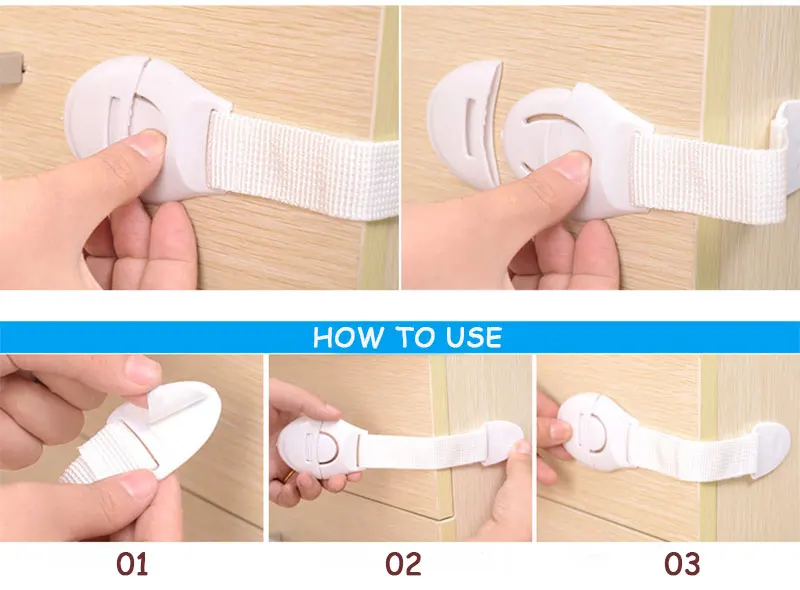 HOW TO USE

01

02

03