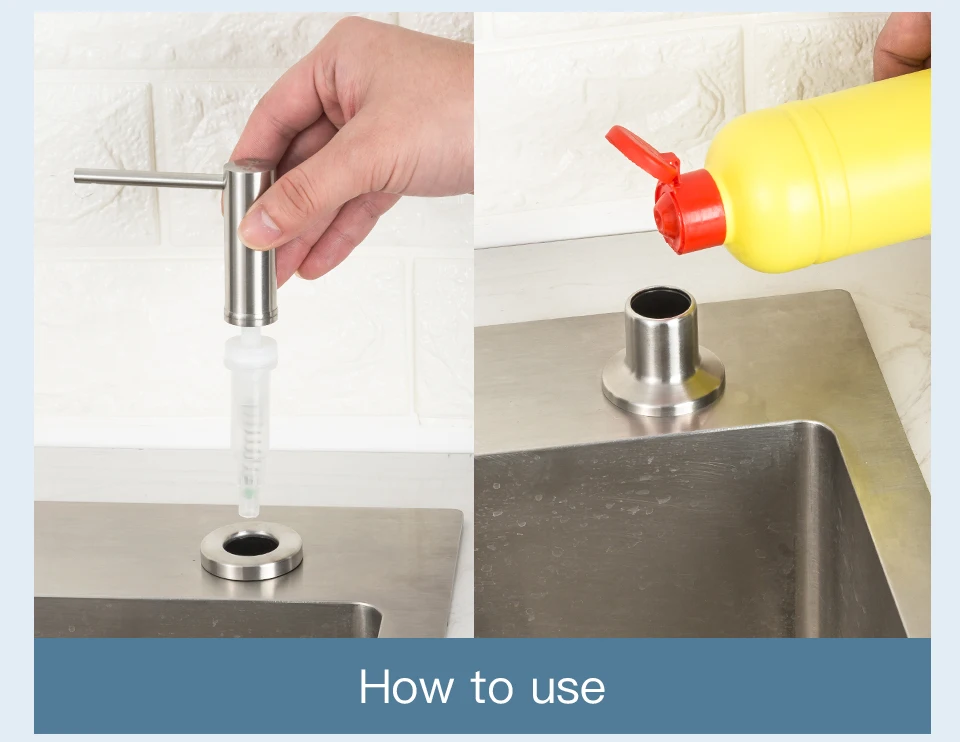 How to use