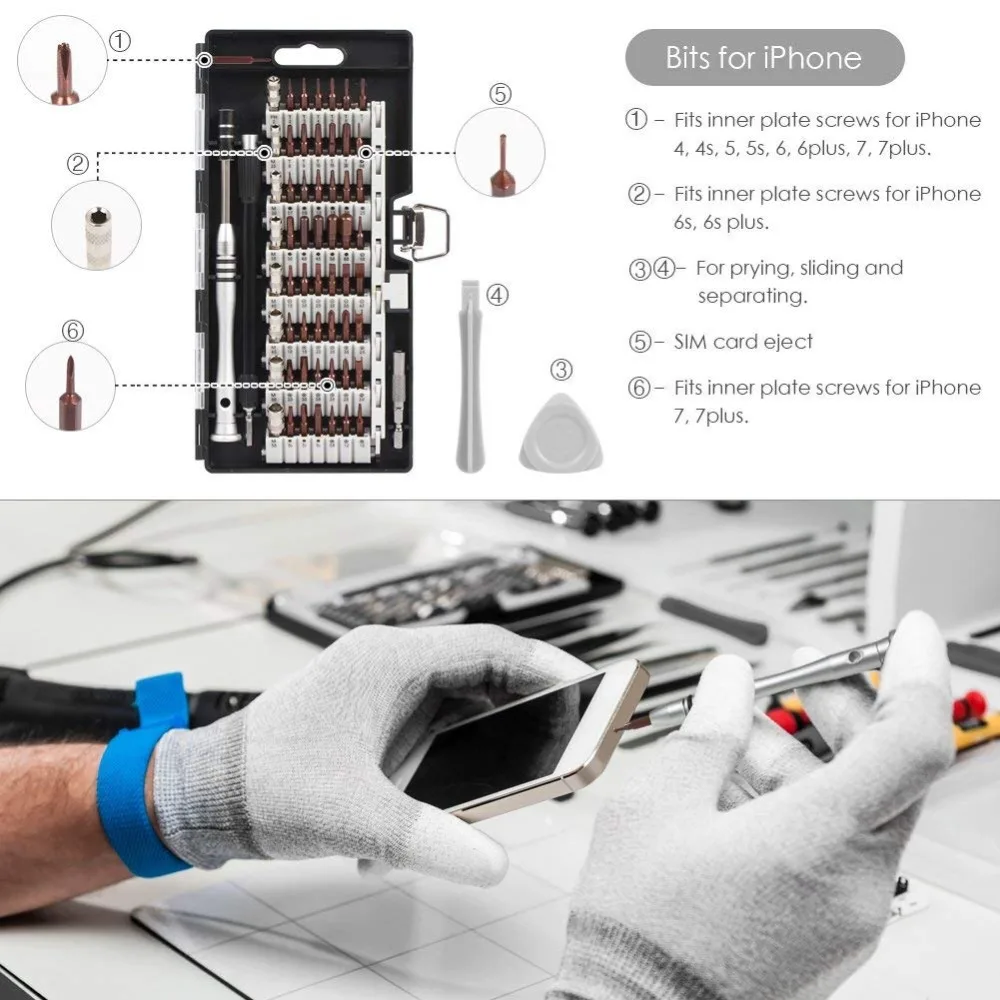 ①

②

⑥

⑤

④

③

Bits for iPhone

① – Fits inner plate screws for iPhone 4, 4s, 5, 5s, 6, 6plus, 7, 7plus.

② – Fits inner plate screws for iPhone 6s, 6s plus.

③④ – For prying, sliding and separating.

⑤ – SIM card eject

⑥ – Fits inner plate screws for iPhone 7, 7plus.