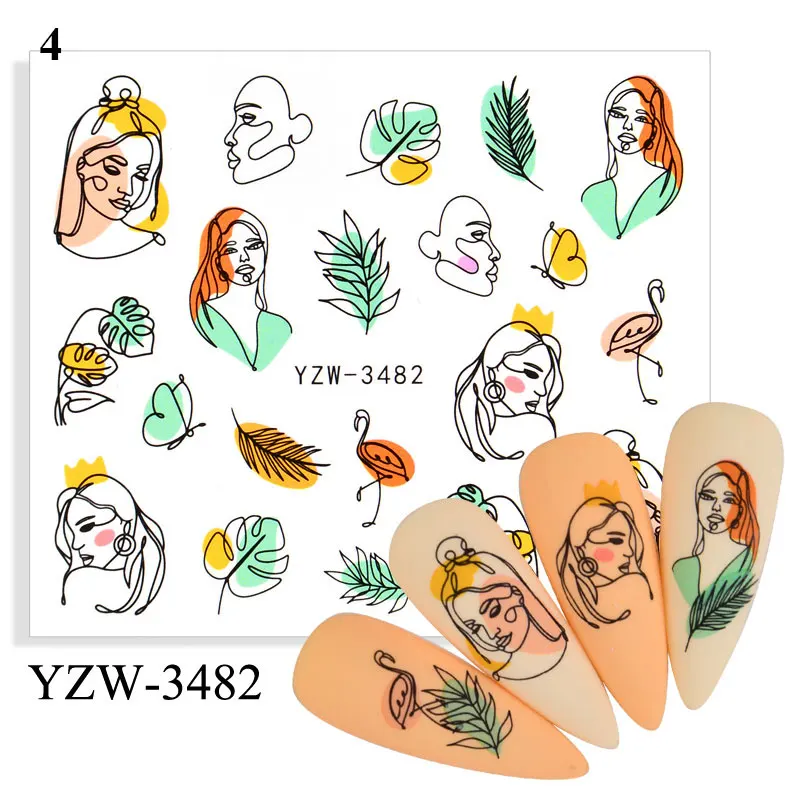 4

YZW-3482

YZW-3482