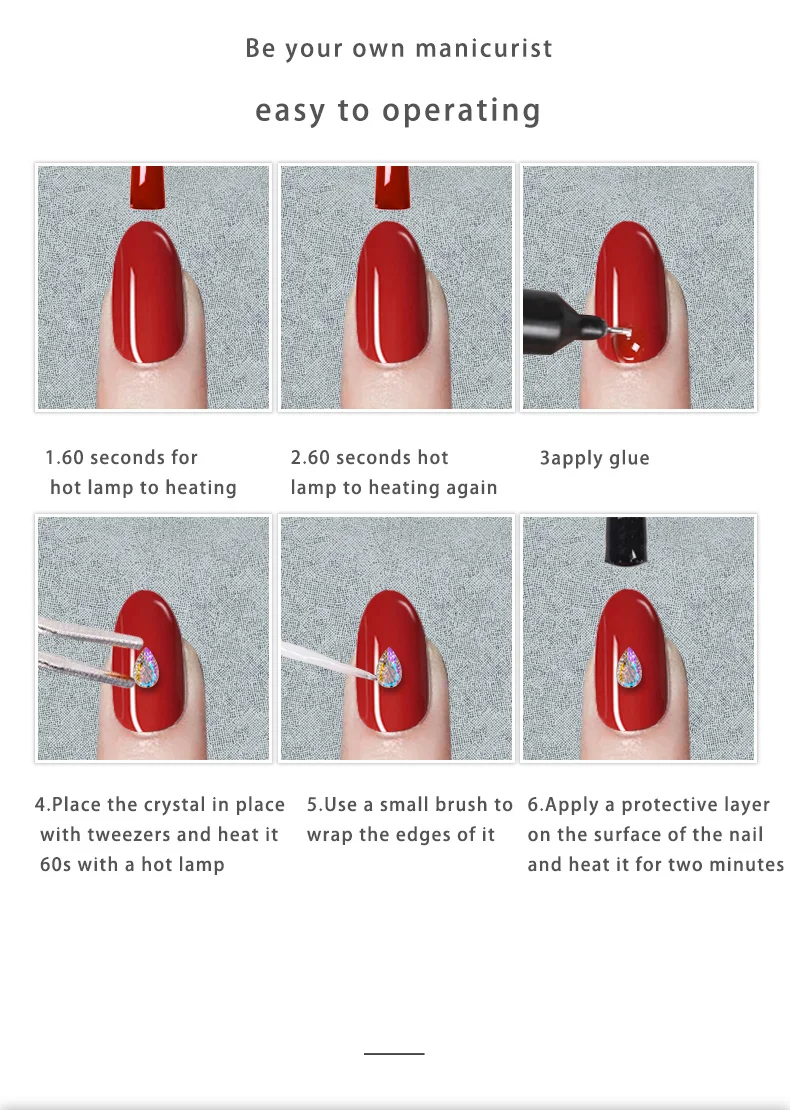 Be your own manicurist

easy to operating

1.60 seconds for hot lamp to heating

2.60 seconds hot lamp to heating again

3apply glue

4.Place the crystal in place with tweezers and heat it 60s with a hot lamp

5.Use a small brush to wrap the edges of it

6.Apply a protective layer on the surface of the nail and heat it for two minutes