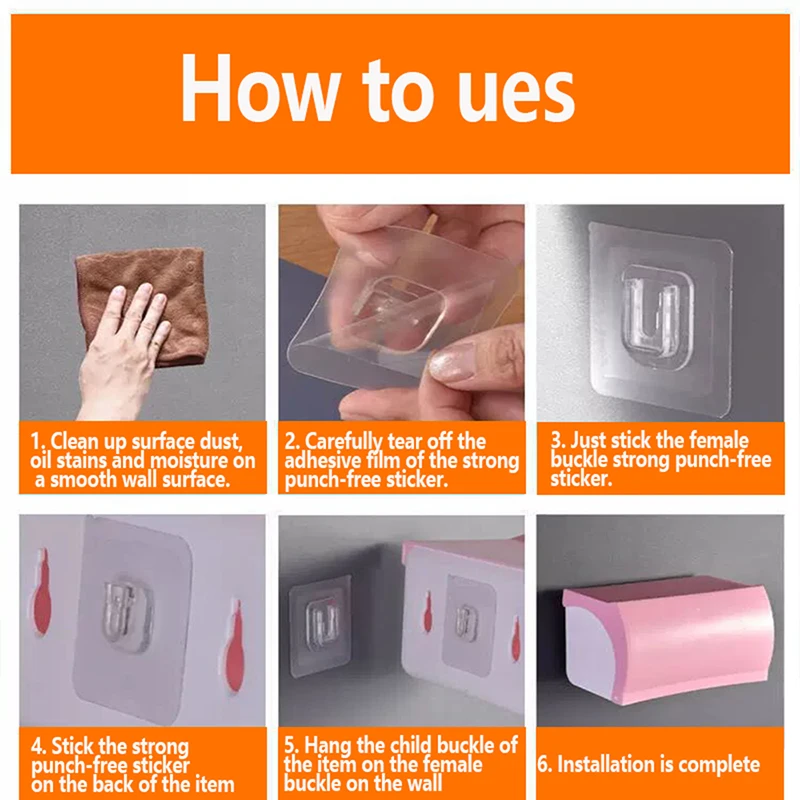 How to ues

1. Clean up surface dust, oil stains and moisture on a smooth wall surface.

2. Carefully tear off the adhesive film of the strong punch-free sticker.

3. Just stick the female buckle strong punch-free sticker.

4. Stick the strong punch-free sticker on the back of the item

5. Hang the child buckle of the item on the female buckle on the wall

6. Installation is complete