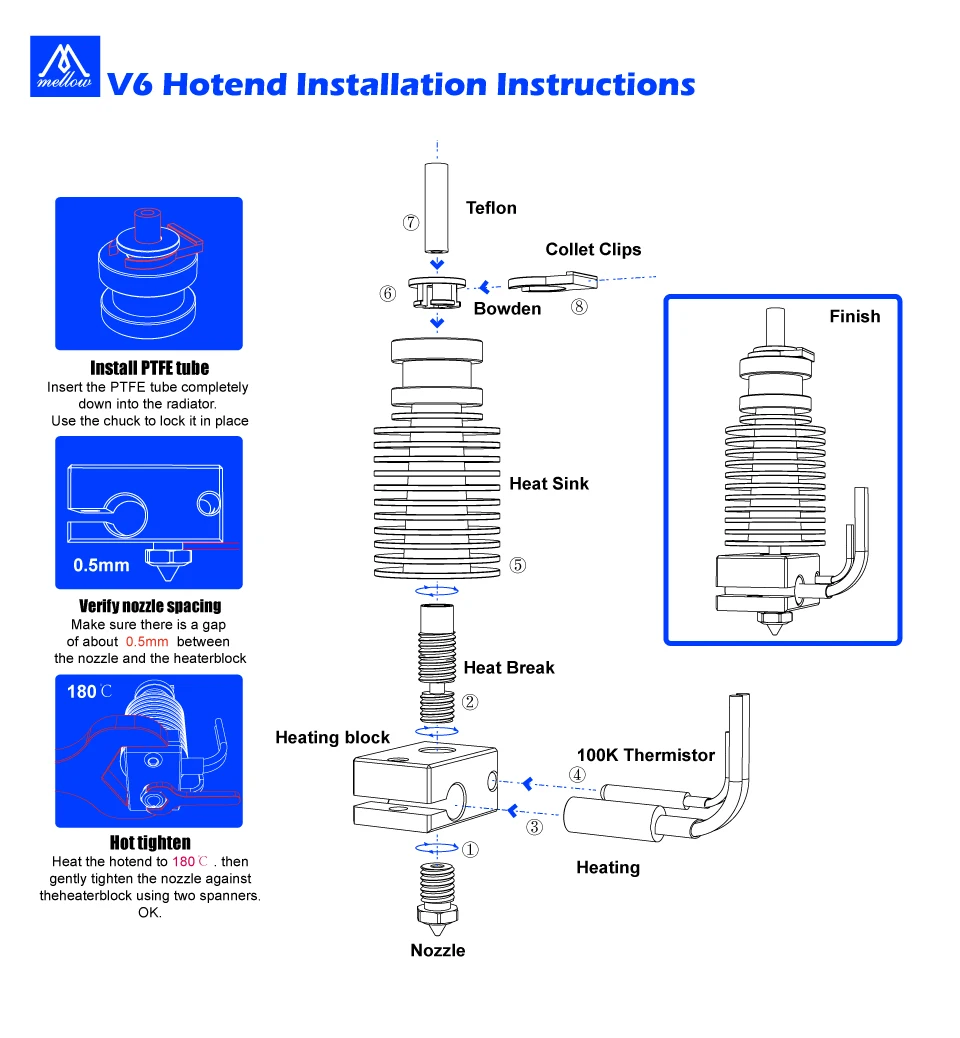 mellow

V6 Hotend Installation Instructions

Install PTFE tube
Insert the PTFE tube completely down into the radiator.
Use the chuck to lock it in place

0.5mm

Verify nozzle spacing
Make sure there is a gap of about 0.5mm between the nozzle and the heaterblock

180℃

Hot tighten
Heat the hotend to 180℃ . then gently tighten the nozzle against theheaterblock using two spanners. OK.

⑦ Teflon
Collet Clips
⑥ Bowden ⑧
Heat Sink
⑤
Heat Break
②
Heating block
100K Thermistor
④
③
①
Heating
Nozzle

Finish