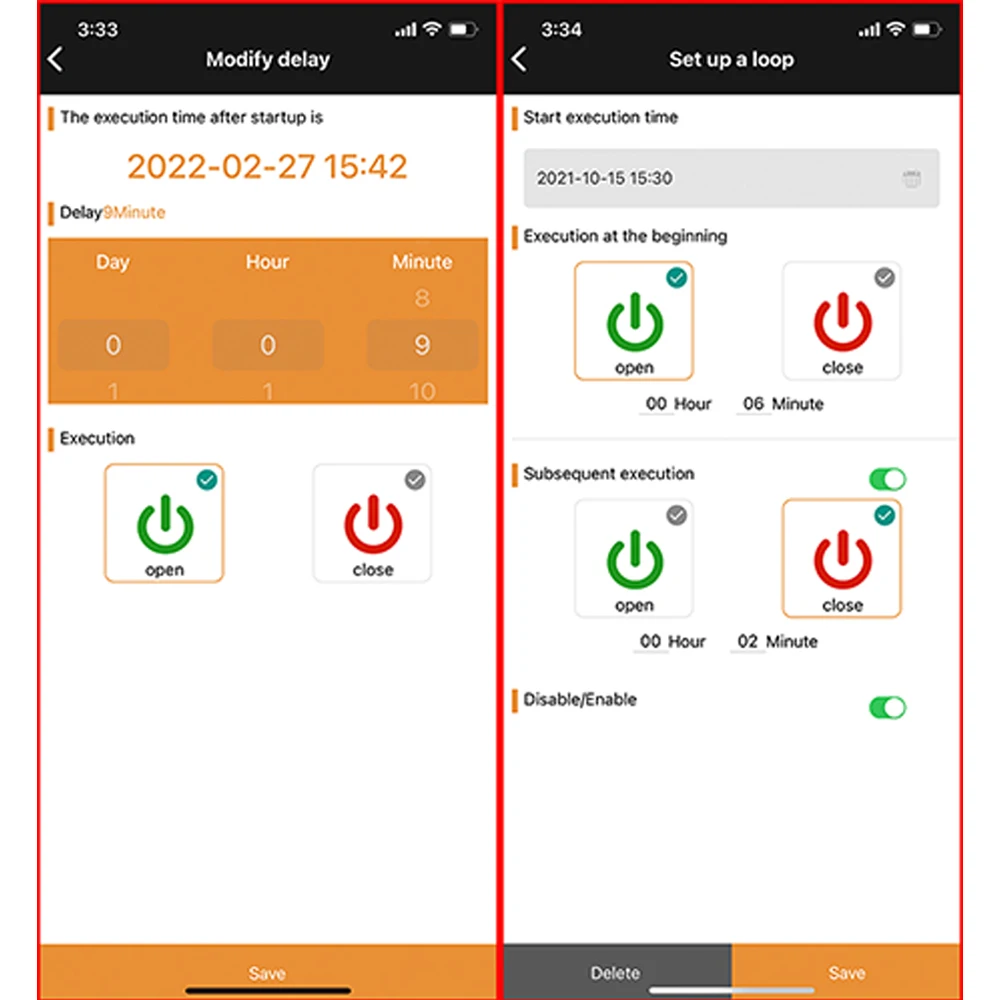 3:33

Modify delay

The execution time after startup is

2022-02-27 15:42

Delay9Minute

| Day | Hour | Minute |
|---|---|---|
| | | 8 |
| 0 | 0 | 9 |
| 1 | 1 | 10 |

Execution

open

close

Save

3:34

Set up a loop

Start execution time

2021-10-15 15:30

Execution at the beginning

open

close

00 Hour 06 Minute

Subsequent execution

open

close

00 Hour 02 Minute

Disable/Enable

Delete

Save