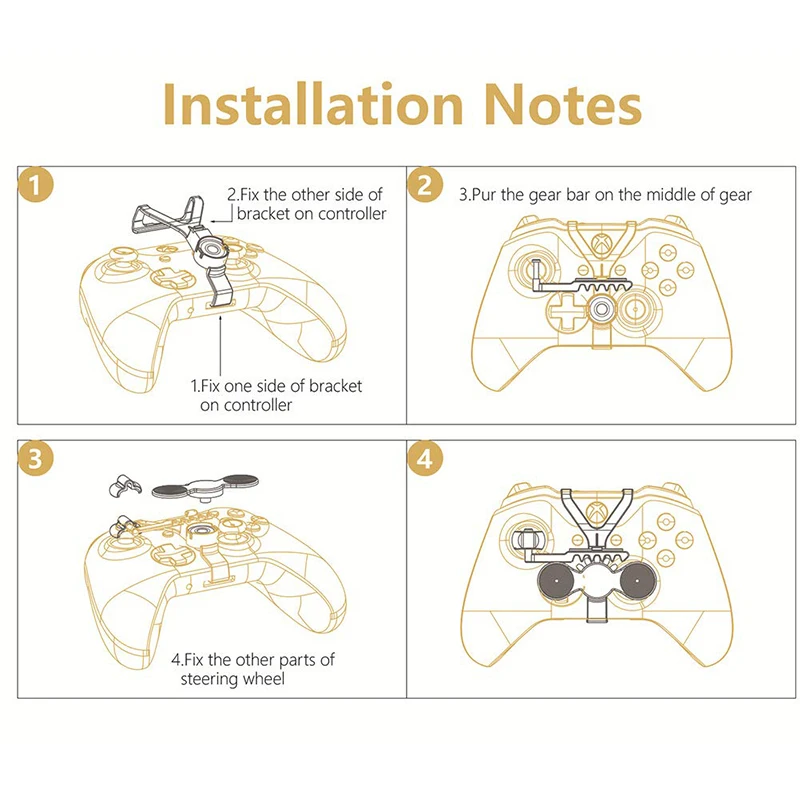 Installation Notes

1

2.Fix the other side of bracket on controller

1.Fix one side of bracket on controller

2

3.Pur the gear bar on the middle of gear

3

4.Fix the other parts of steering wheel

4