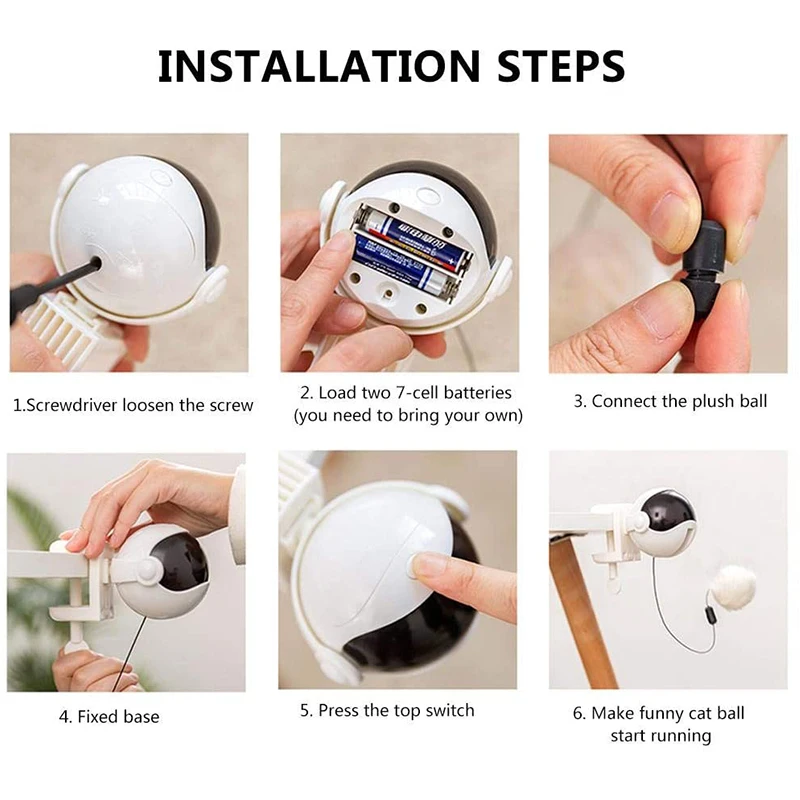 INSTALLATION STEPS

1.Screwdriver loosen the screw

2. Load two 7-cell batteries (you need to bring your own)

3. Connect the plush ball

4. Fixed base

5. Press the top switch

6. Make funny cat ball start running