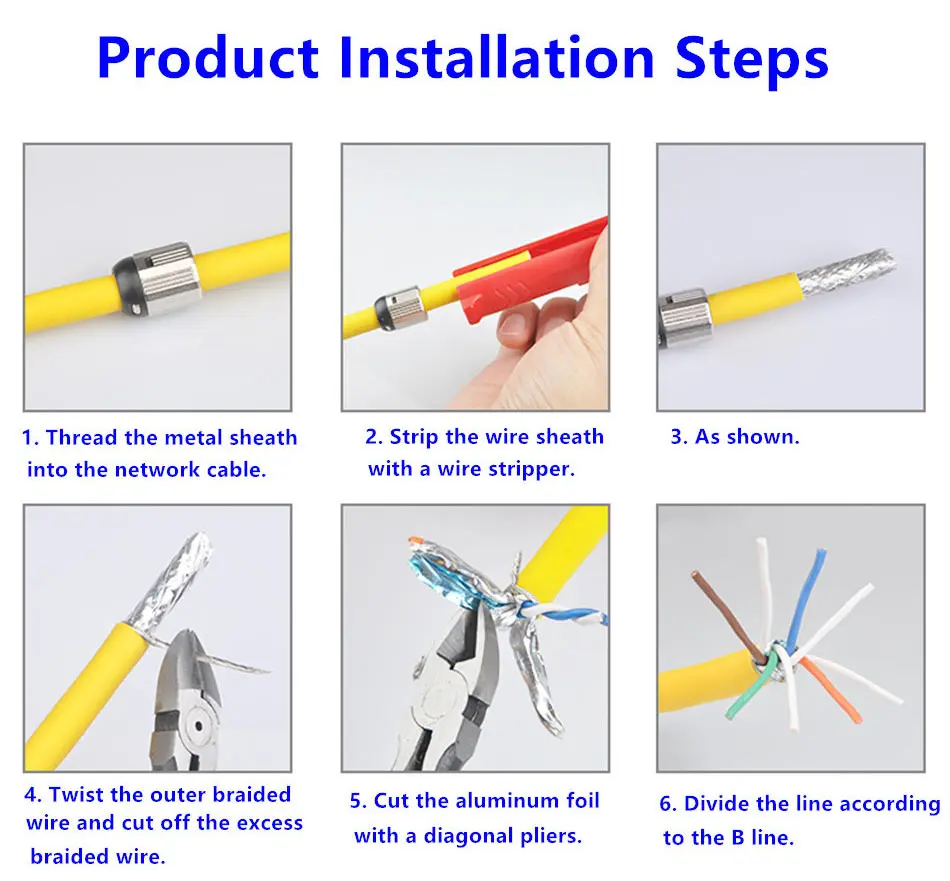 Product Installation Steps

1. Thread the metal sheath into the network cable.

2. Strip the wire sheath with a wire stripper.

3. As shown.

4. Twist the outer braided wire and cut off the excess braided wire.

5. Cut the aluminum foil with a diagonal pliers.

6. Divide the line according to the B line.