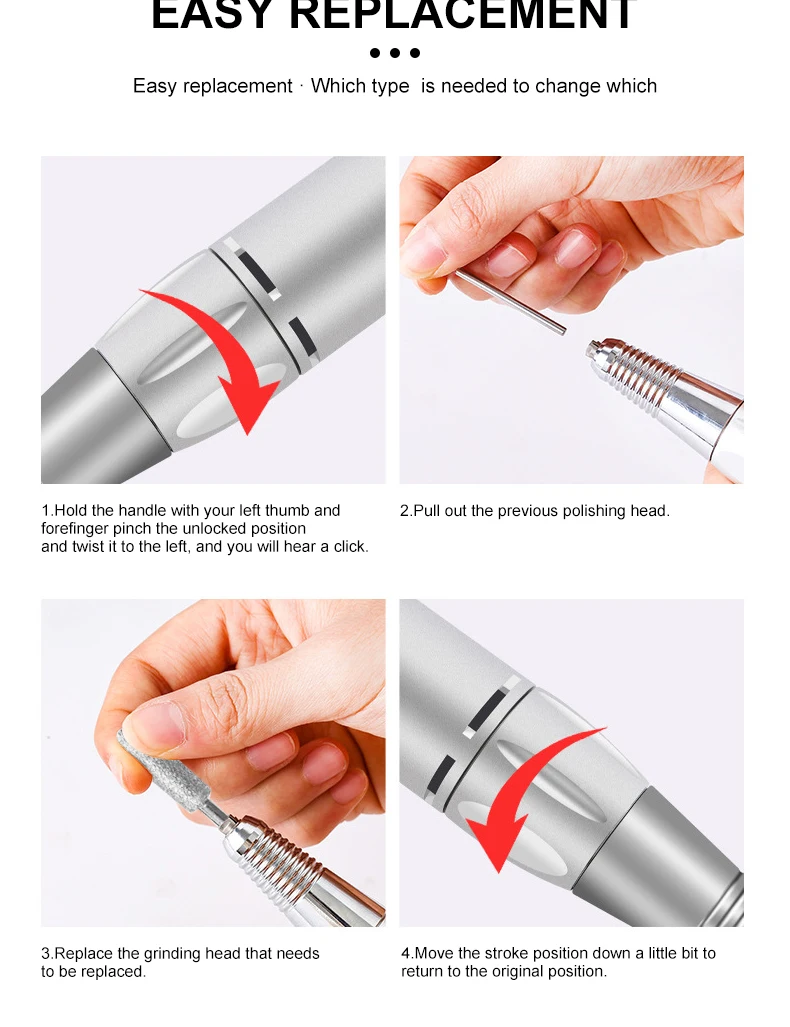 EASY REPLACEMENT

Easy replacement · Which type is needed to change which

1.Hold the handle with your left thumb and forefinger pinch the unlocked position and twist it to the left, and you will hear a click.

2.Pull out the previous polishing head.

3.Replace the grinding head that needs to be replaced.

4.Move the stroke position down a little bit to return to the original position.