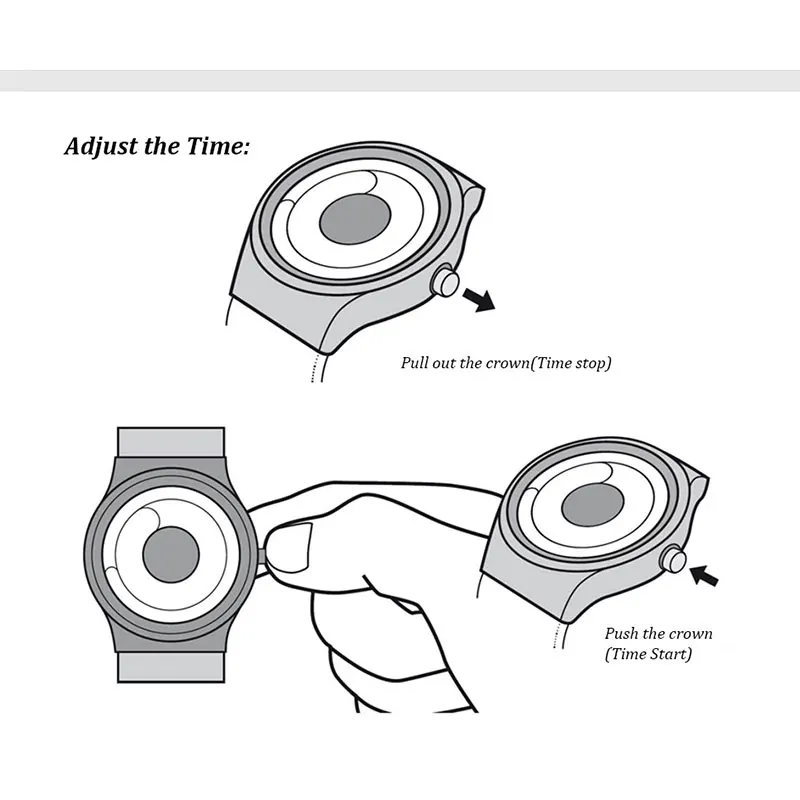 Adjust the Time:

Pull out the crown(Time stop)

Push the crown
(Time Start)