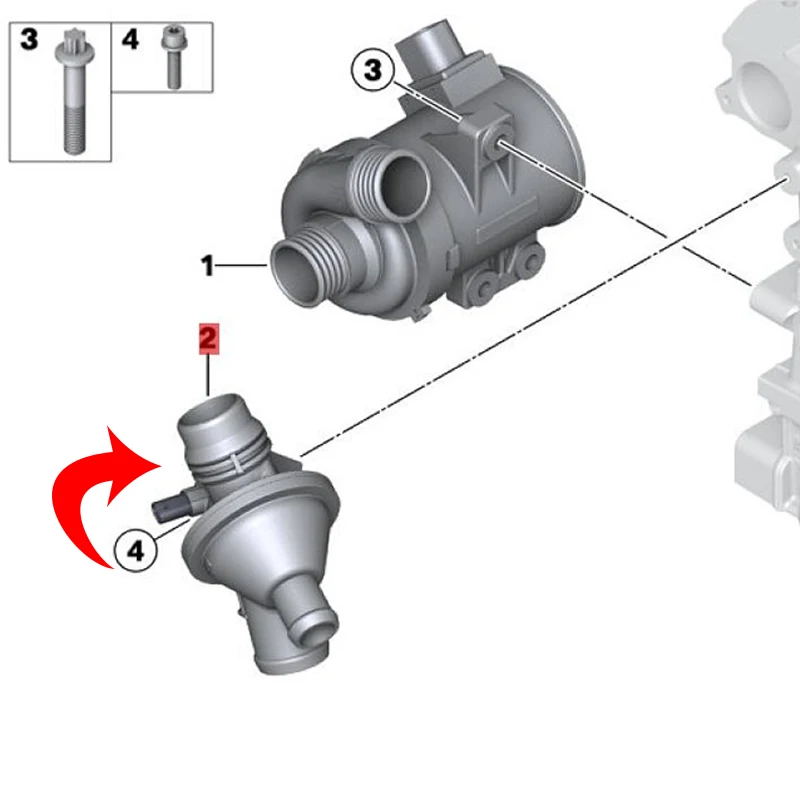 3
4
3
1
2
4