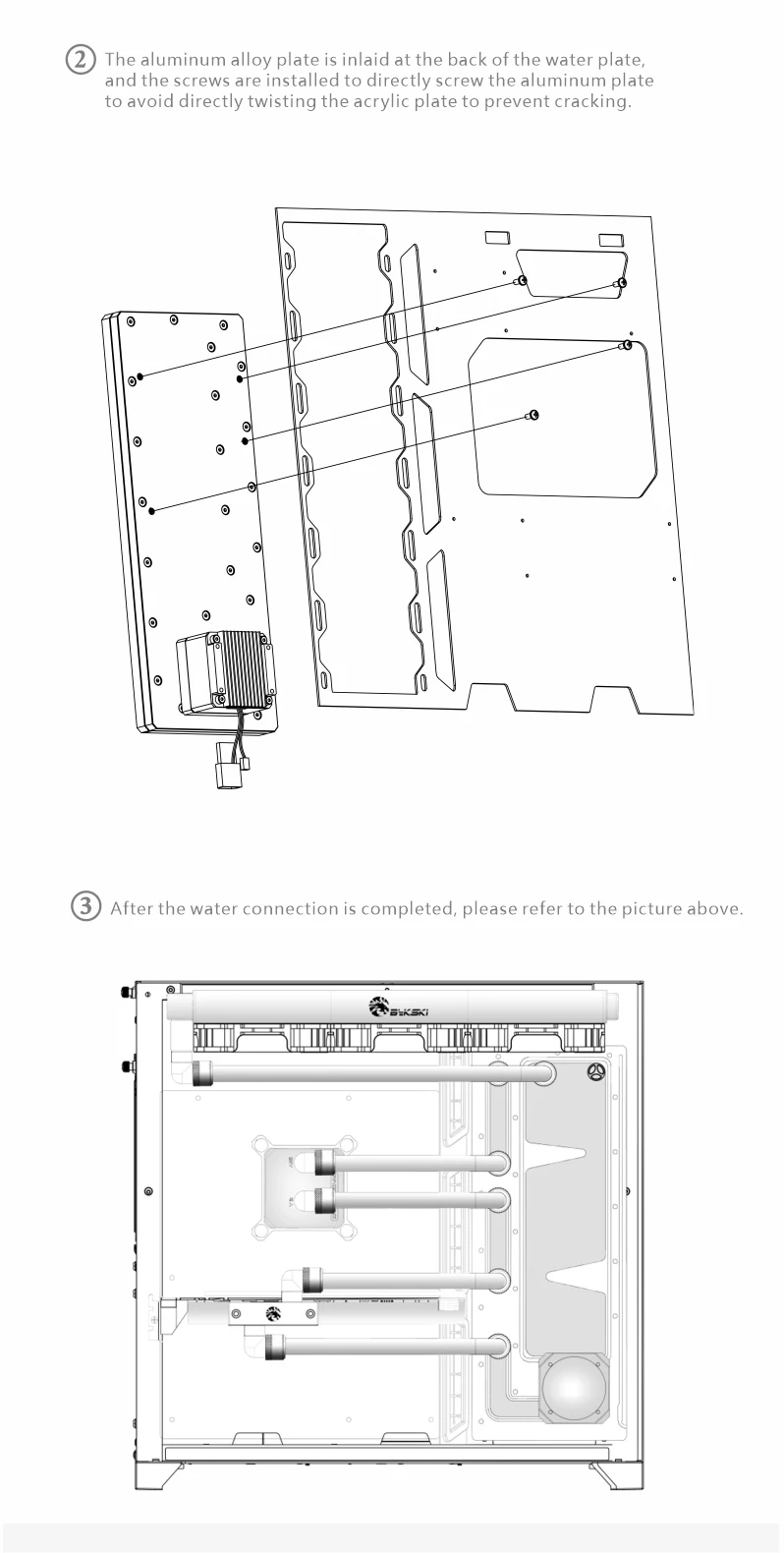 ② The aluminum alloy plate is inlaid at the back of the water plate, and the screws are installed to directly screw the aluminum plate to avoid directly twisting the acrylic plate to prevent cracking.

③ After the water connection is completed, please refer to the picture above.

Bykski