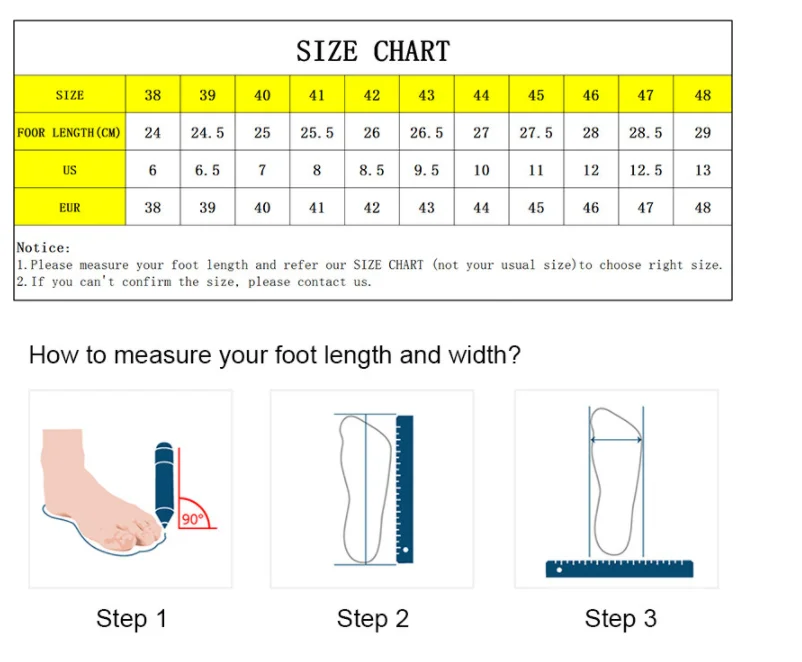 SIZE CHART

| SIZE | 38 | 39 | 40 | 41 | 42 | 43 | 44 | 45 | 46 | 47 | 48 |
|---|---|---|---|---|---|---|---|---|---|---|---|
| FOOR LENGTH(CM) | 24 | 24.5 | 25 | 25.5 | 26 | 26.5 | 27 | 27.5 | 28 | 28.5 | 29 |
| US | 6 | 6.5 | 7 | 8 | 8.5 | 9.5 | 10 | 11 | 12 | 12.5 | 13 |
| EUR | 38 | 39 | 40 | 41 | 42 | 43 | 44 | 45 | 46 | 47 | 48 |

Notice:
1.Please measure your foot length and refer our SIZE CHART (not your usual size)to choose right size.
2.If you can't confirm the size, please contact us.

How to measure your foot length and width?

90°

Step 1

Step 2

Step 3