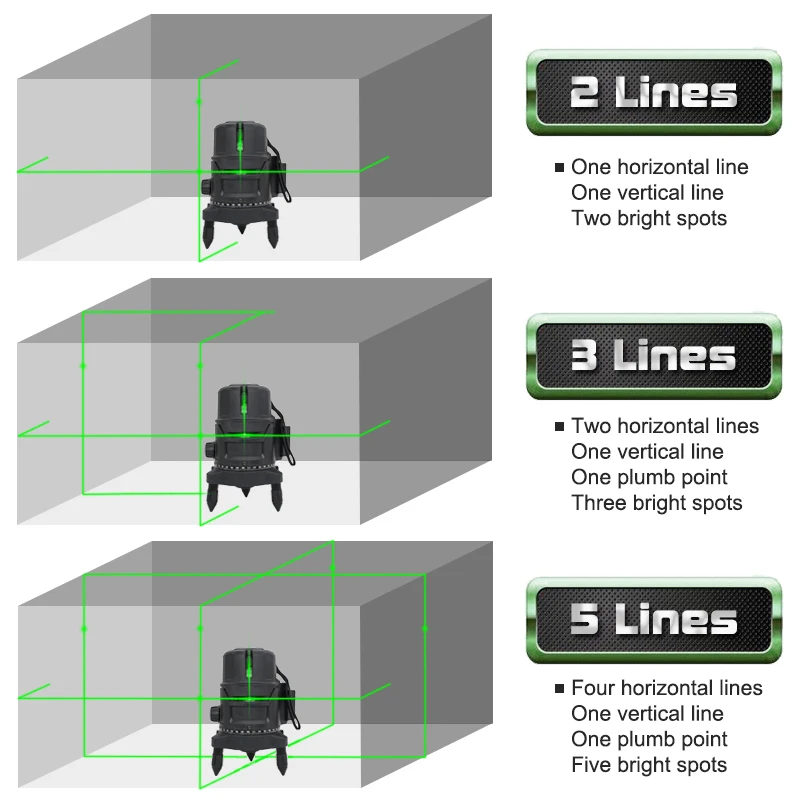 2 Lines

■ One horizontal line
One vertical line
Two bright spots

3 Lines

■ Two horizontal lines
One vertical line
One plumb point
Three bright spots

5 Lines

■ Four horizontal lines
One vertical line
One plumb point
Five bright spots