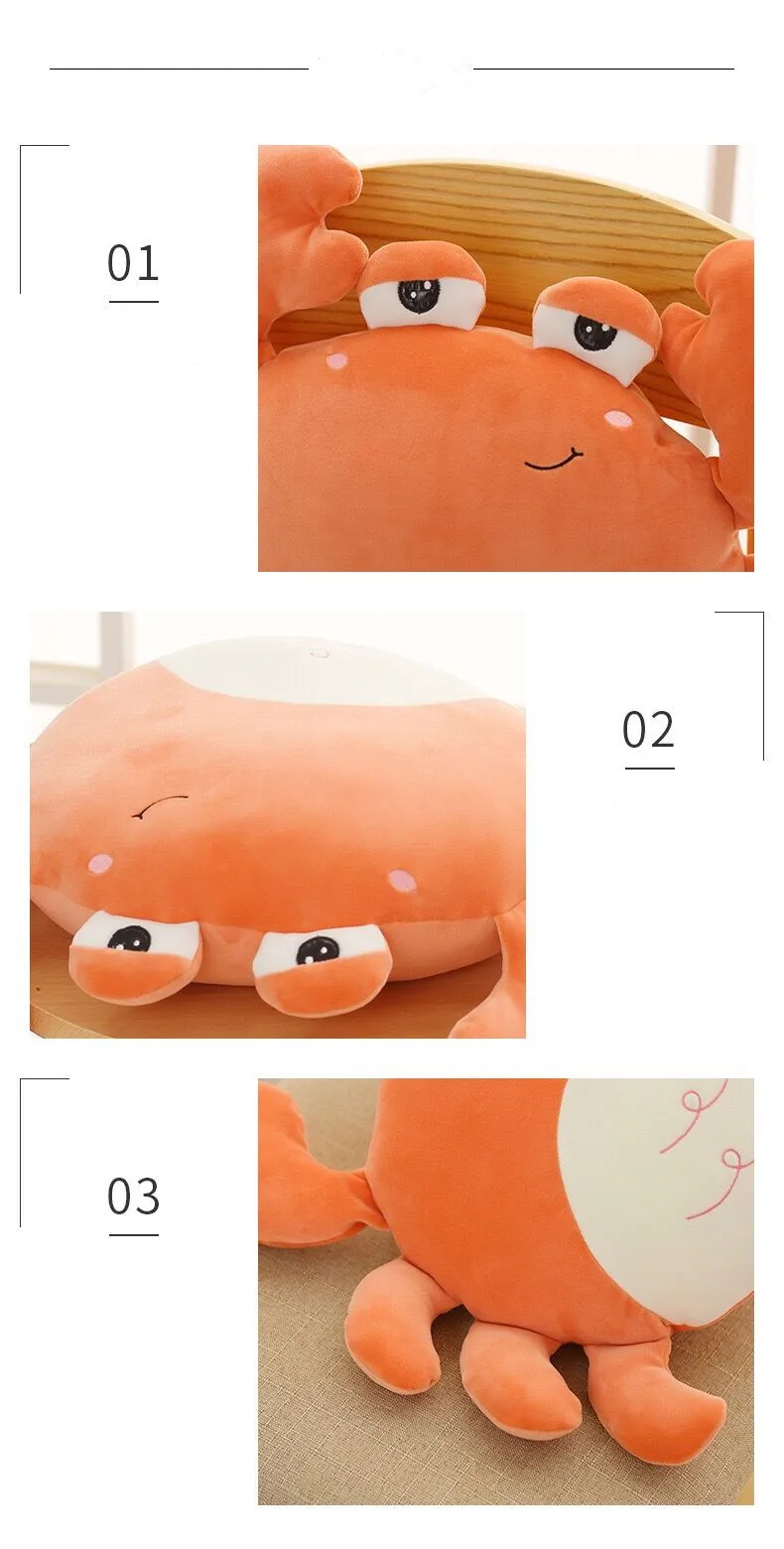 01

02

03