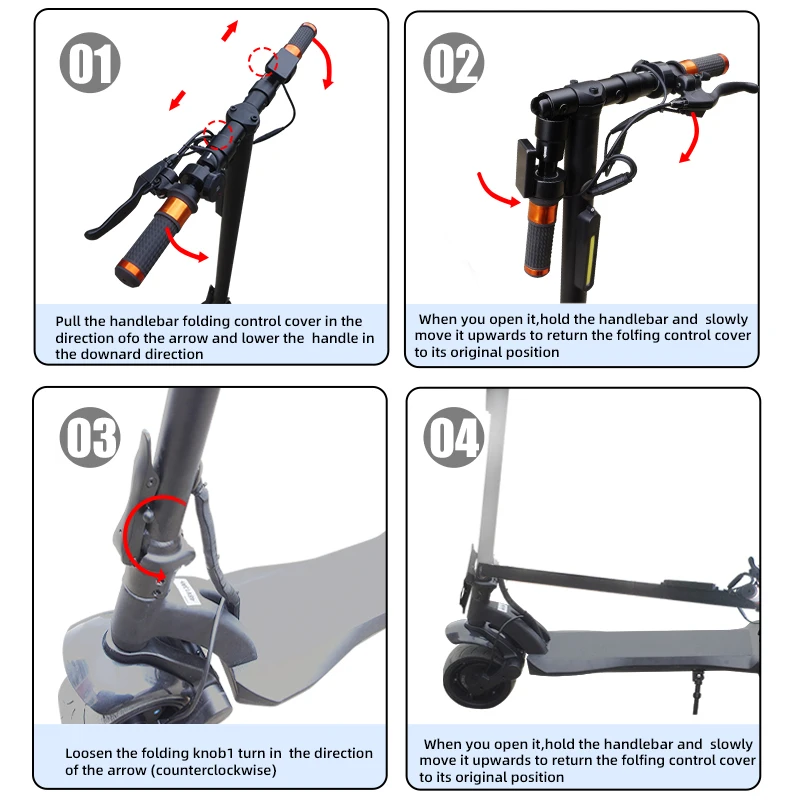 01

Pull the handlebar folding control cover in the direction ofo the arrow and lower the handle in the downard direction

02

When you open it,hold the handlebar and slowly move it upwards to return the folfing control cover to its original position

03

Loosen the folding knob1 turn in the direction of the arrow (counterclockwise)

04

When you open it,hold the handlebar and slowly move it upwards to return the folfing control cover to its original position