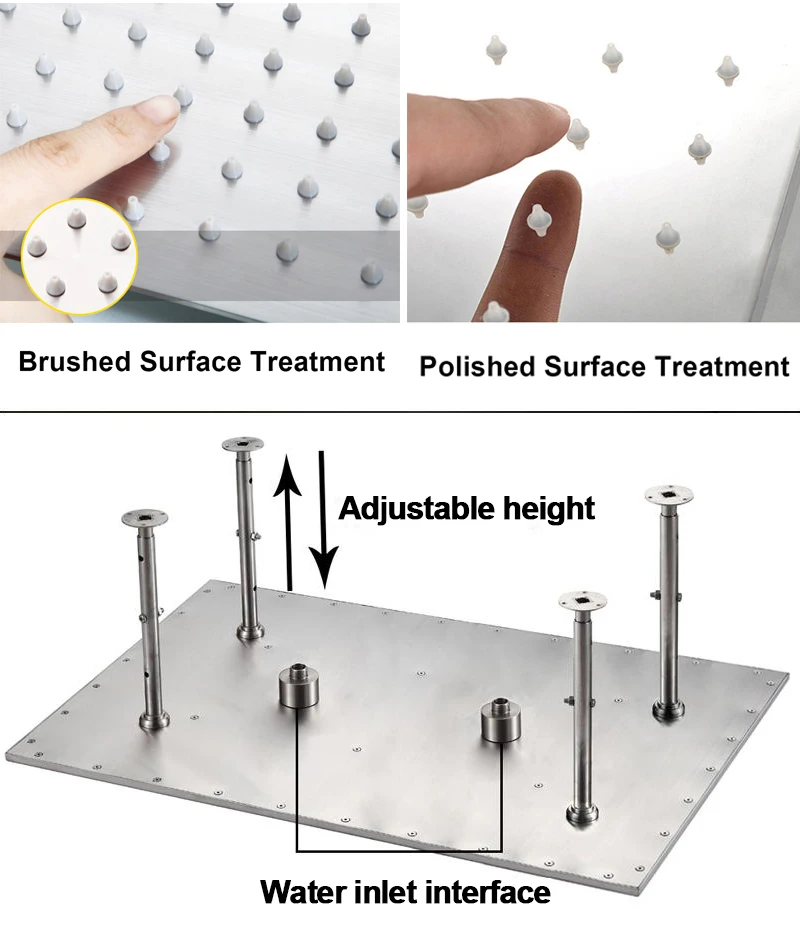 Brushed Surface Treatment

Polished Surface Treatment

Adjustable height

Water inlet interface