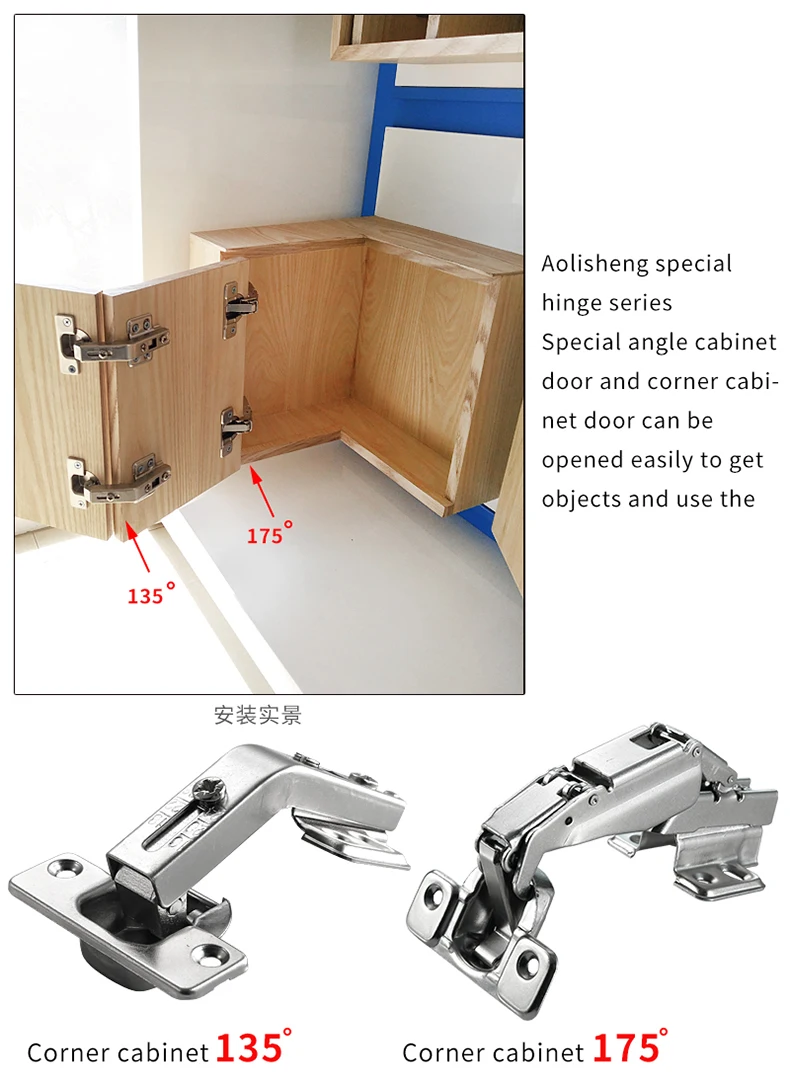 175°

135°

Aolisheng special hinge series
Special angle cabinet door and corner cabinet door can be opened easily to get objects and use the

安装实景

Corner cabinet 135°

Corner cabinet 175°