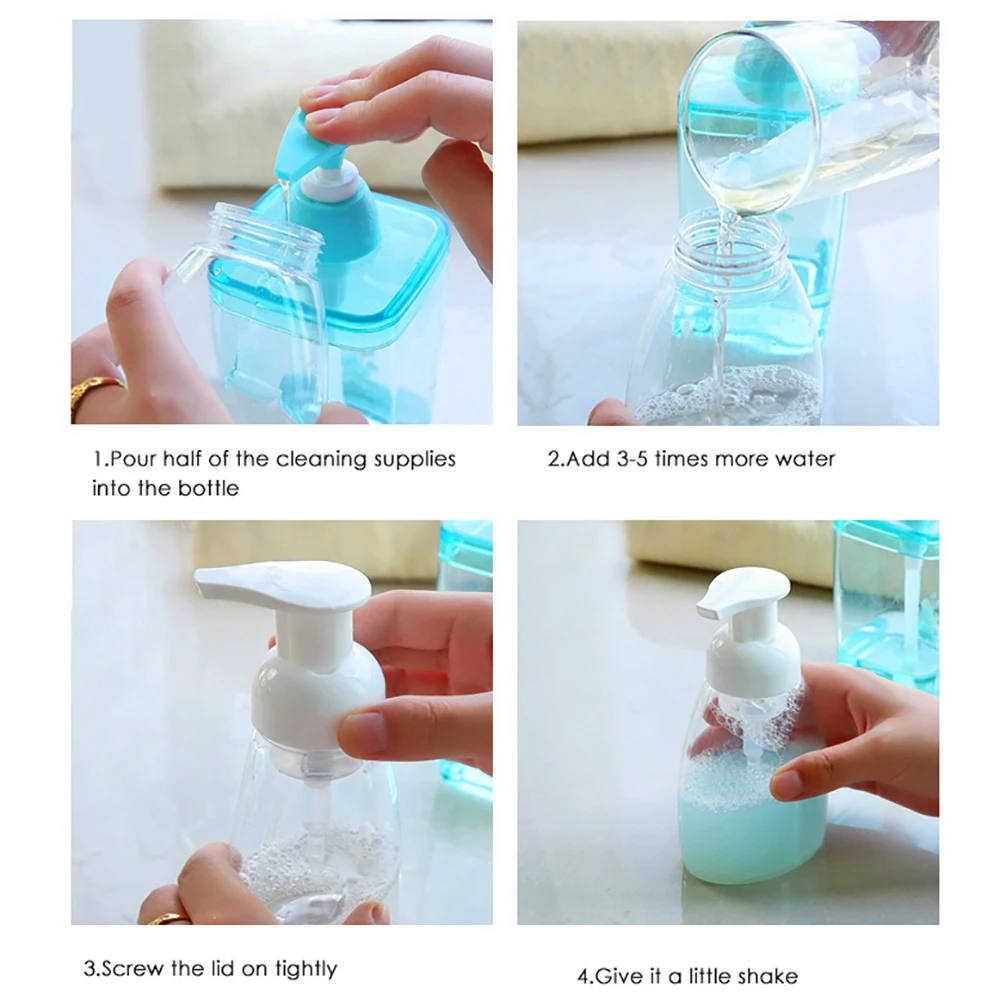 1.Pour half of the cleaning supplies into the bottle

2.Add 3-5 times more water

3.Screw the lid on tightly

4.Give it a little shake