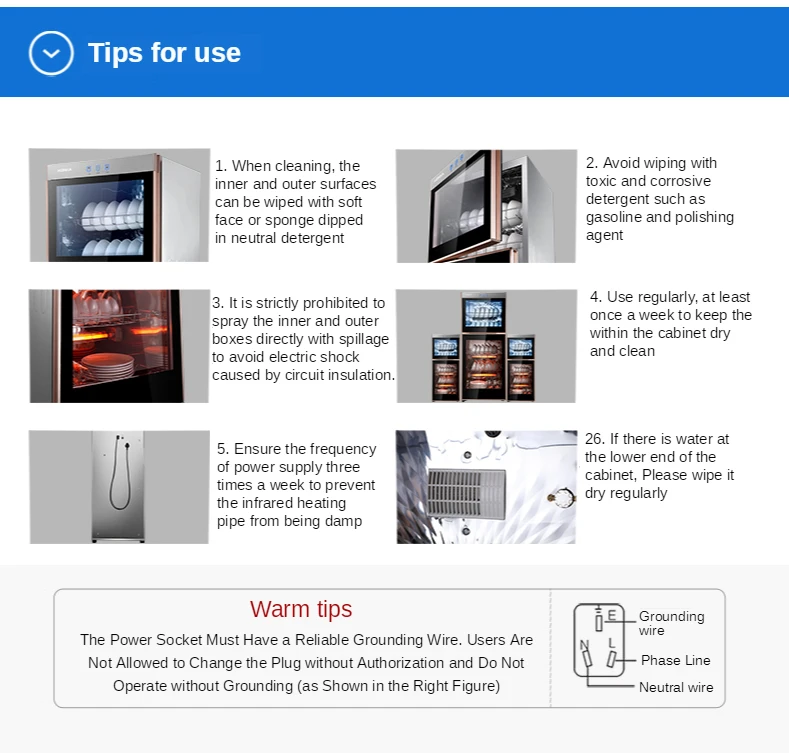 Tips for use

1. When cleaning, the inner and outer surfaces can be wiped with soft face or sponge dipped in neutral detergent

2. Avoid wiping with toxic and corrosive detergent such as gasoline and polishing agent

3. It is strictly prohibited to spray the inner and outer boxes directly with spillage to avoid electric shock caused by circuit insulation.

4. Use regularly, at least once a week to keep the within the cabinet dry and clean

5. Ensure the frequency of power supply three times a week to prevent the infrared heating pipe from being damp

26. If there is water at the lower end of the cabinet, Please wipe it dry regularly

Warm tips

The Power Socket Must Have a Reliable Grounding Wire. Users Are Not Allowed to Change the Plug without Authorization and Do Not Operate without Grounding (as Shown in the Right Figure)

E
N
L
Grounding wire
Phase Line
Neutral wire