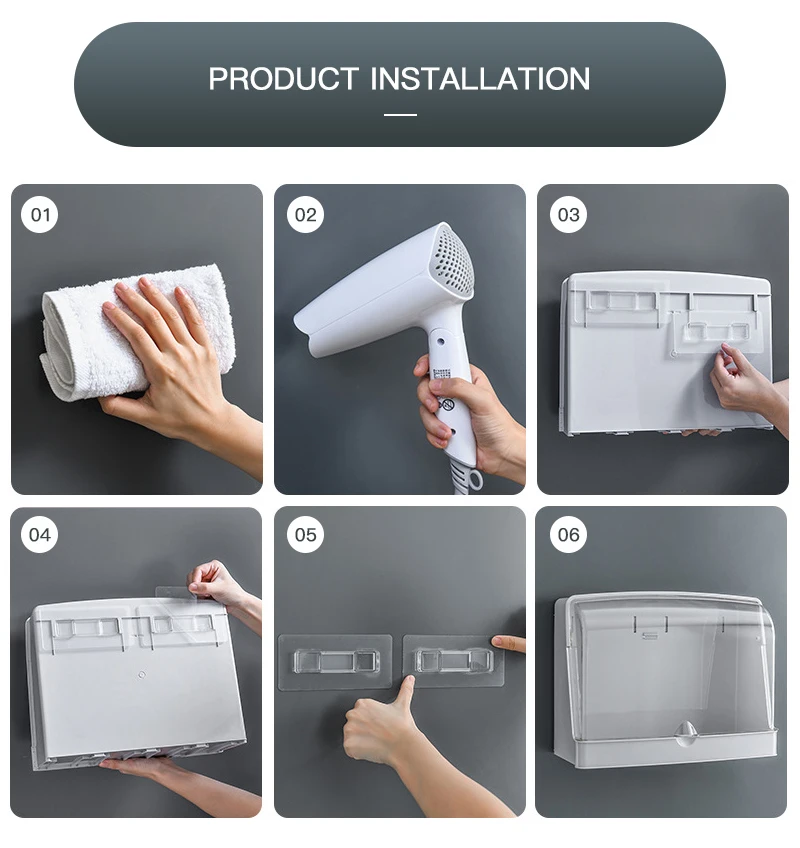 PRODUCT INSTALLATION

01

02

03

04

05

06