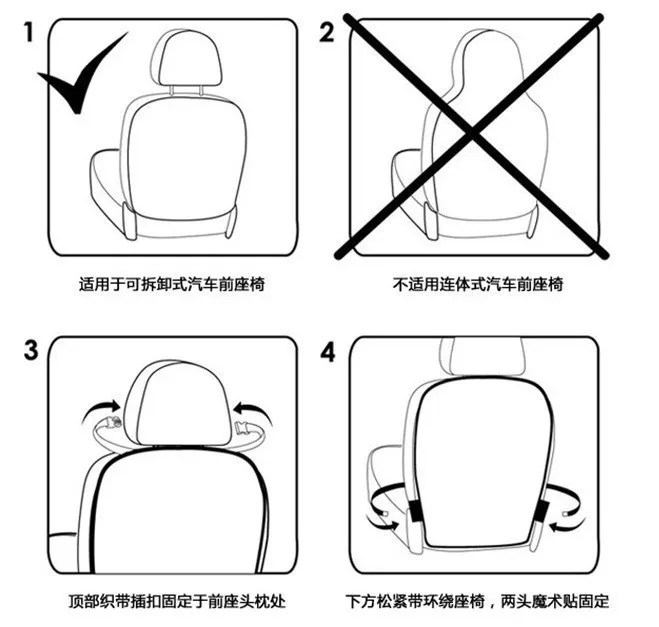 1

适用于可拆卸式汽车前座椅

2

不适用连体式汽车前座椅

3

顶部织带插扣固定于前座头枕处

4

下方松紧带环绕座椅，两头魔术贴固定