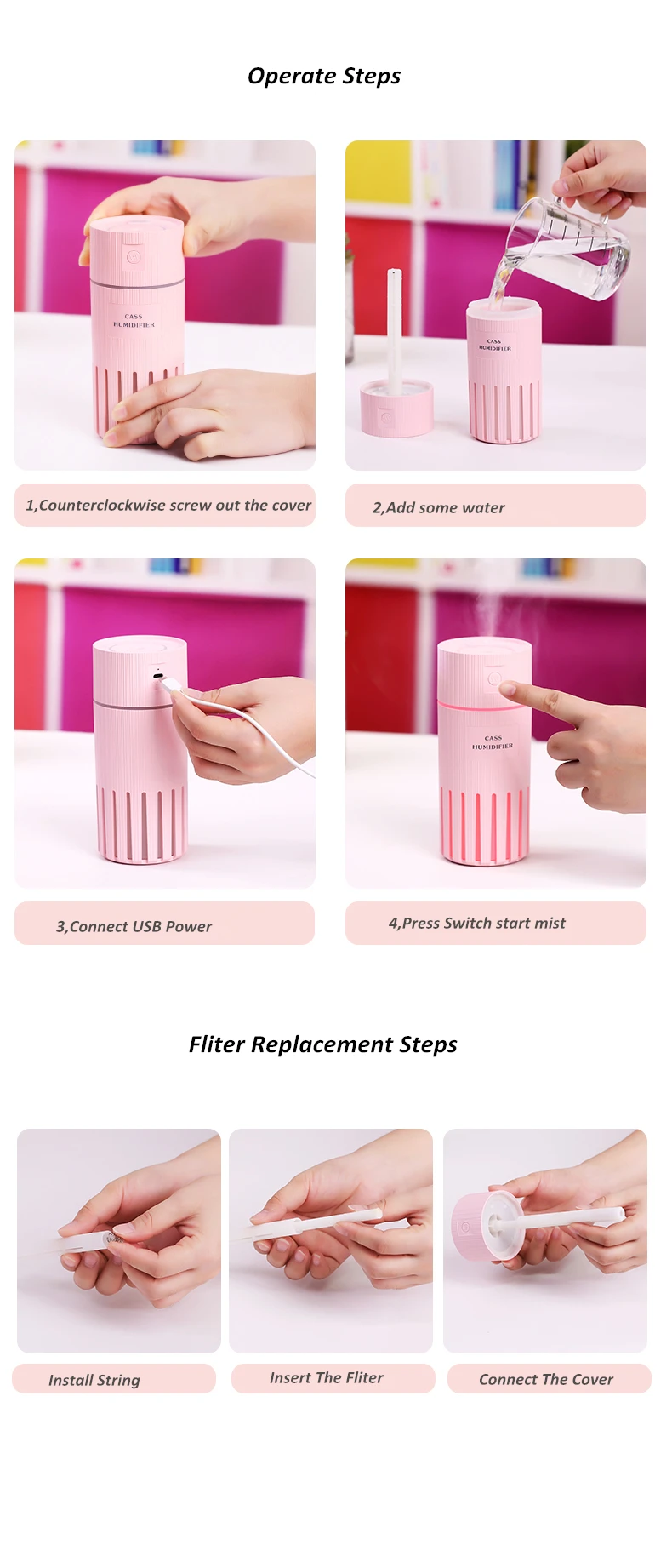 Operate Steps

CASS HUMIDIFIER

1,Counterclockwise screw out the cover

CASS HUMIDIFIER

2,Add some water

3,Connect USB Power

CASS HUMIDIFIER

4,Press Switch start mist

Fliter Replacement Steps

Install String

Insert The Fliter

Connect The Cover