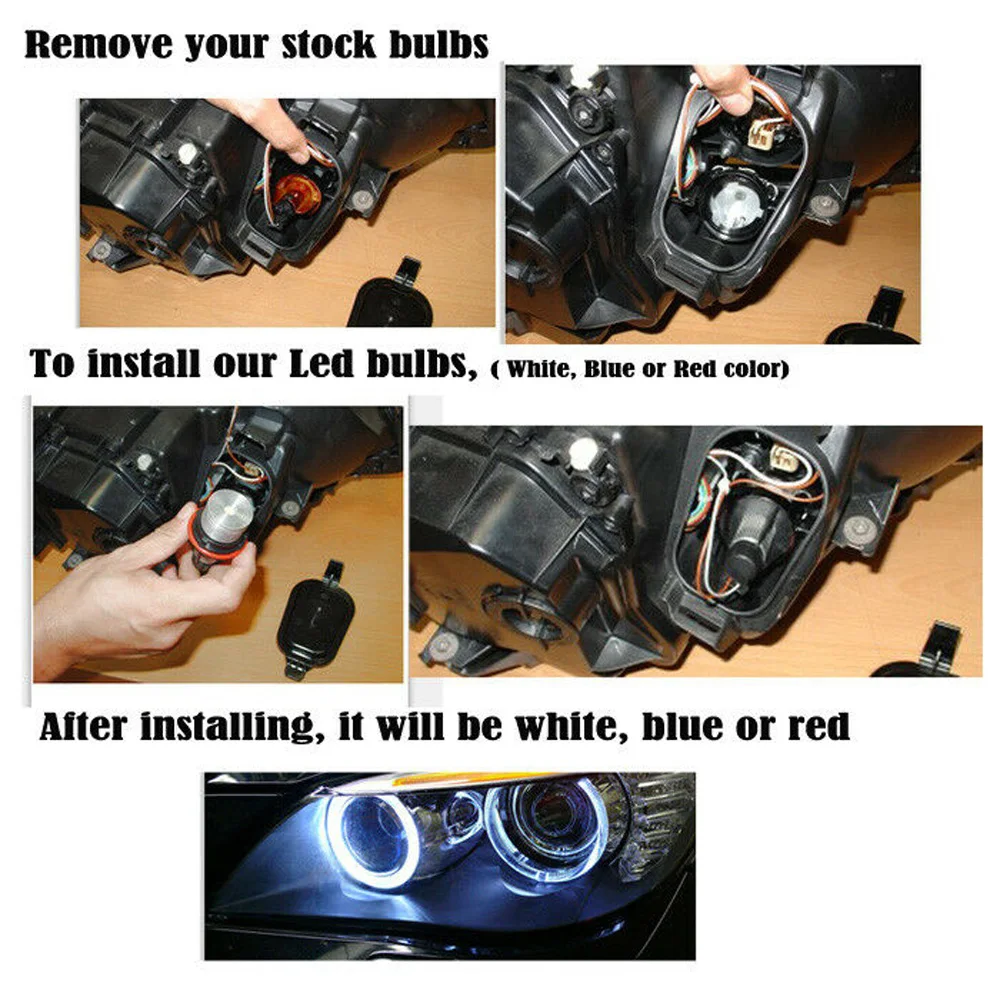 Remove your stock bulbs

To install our Led bulbs, ( White, Blue or Red color)

After installing, it will be white, blue or red