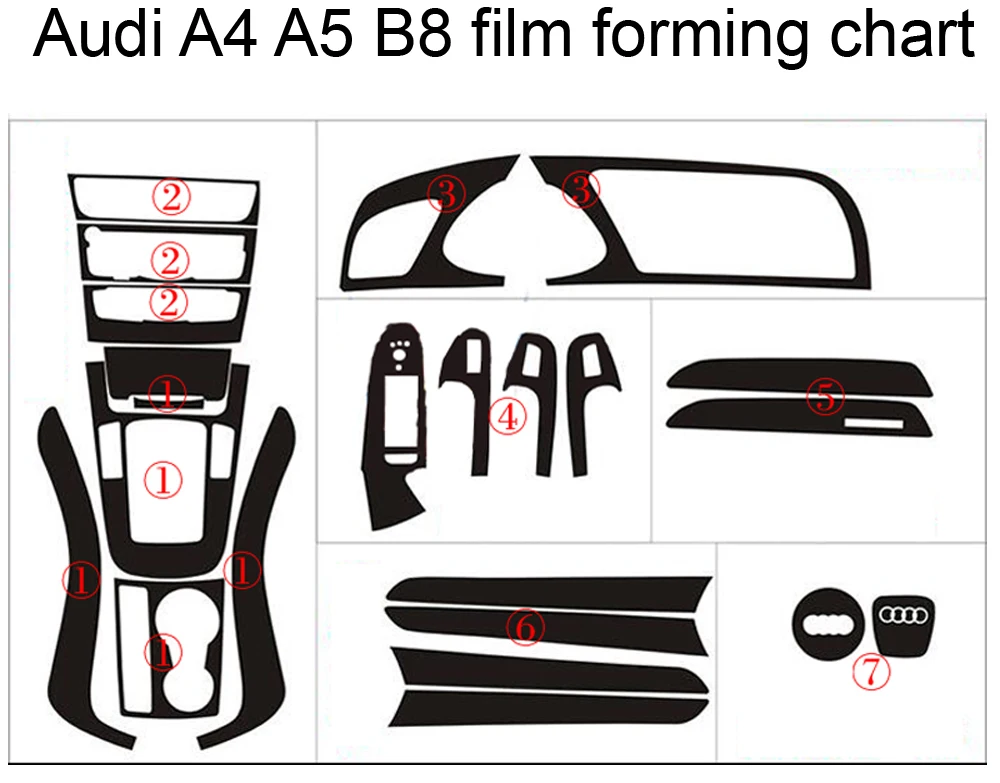 Audi A4 A5 B8 film forming chart

②
②
②
①
①
①
①
①
③
③
④
⑤
⑥
⑦