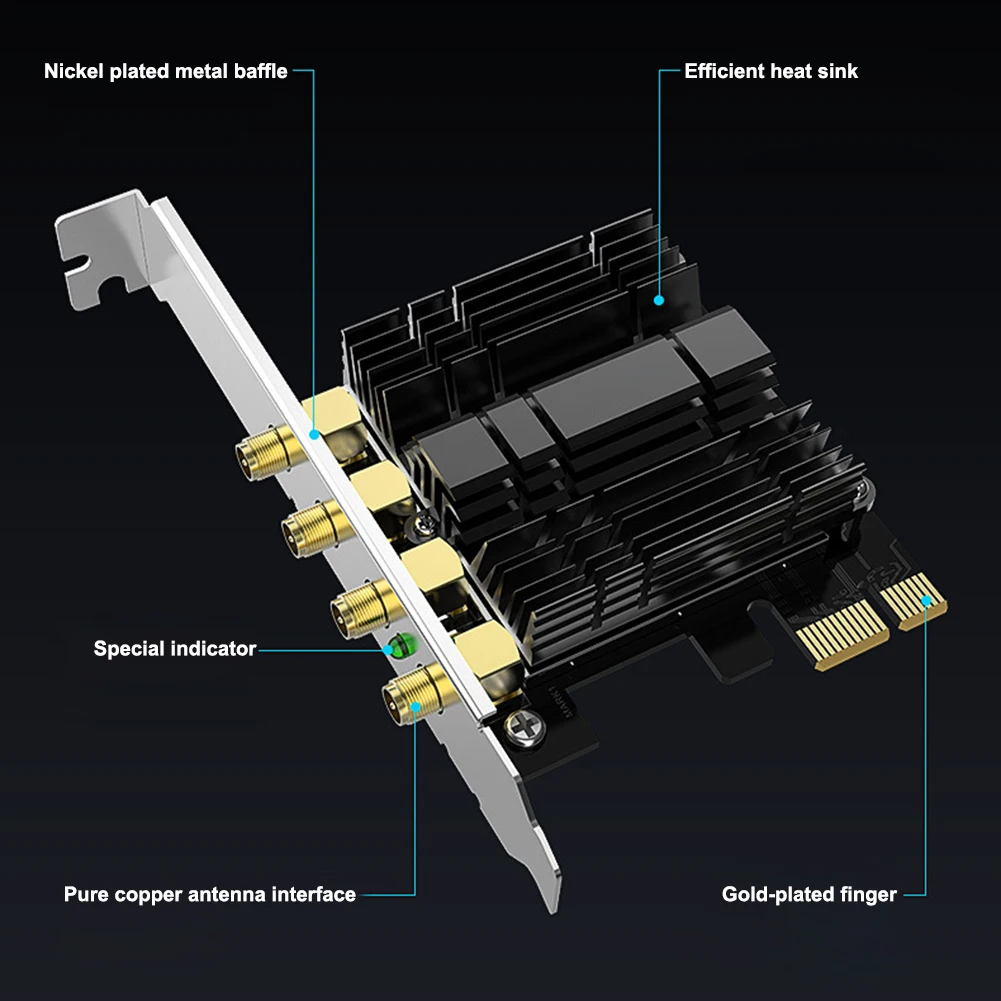 Nickel plated metal baffle

Efficient heat sink

Special indicator

Pure copper antenna interface

Gold-plated finger