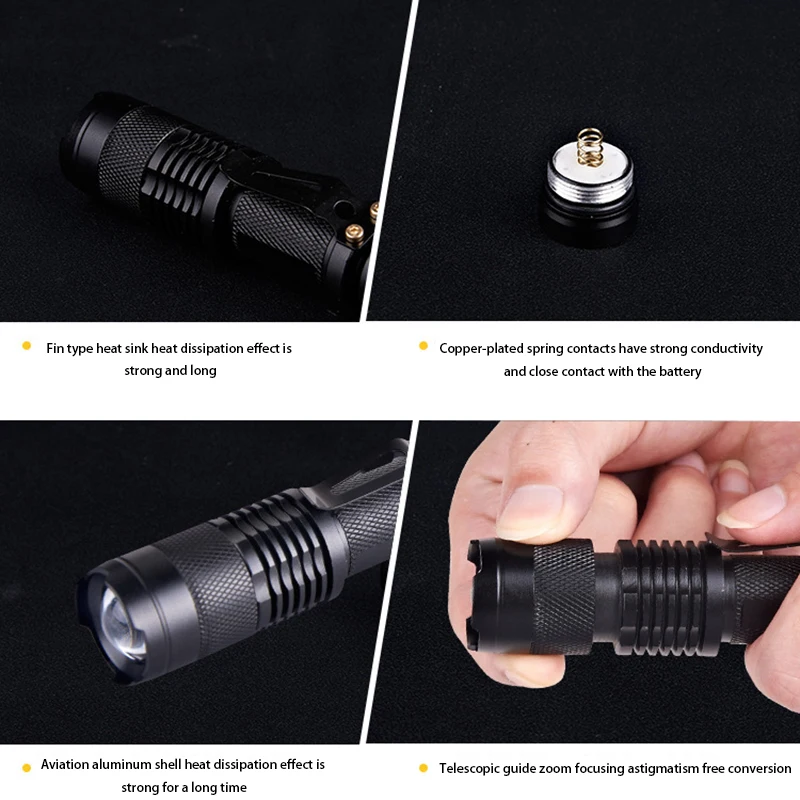 Fin type heat sink heat dissipation effect is strong and long

Copper-plated spring contacts have strong conductivity and close contact with the battery

Aviation aluminum shell heat dissipation effect is strong for a long time

Telescopic guide zoom focusing astigmatism free conversion