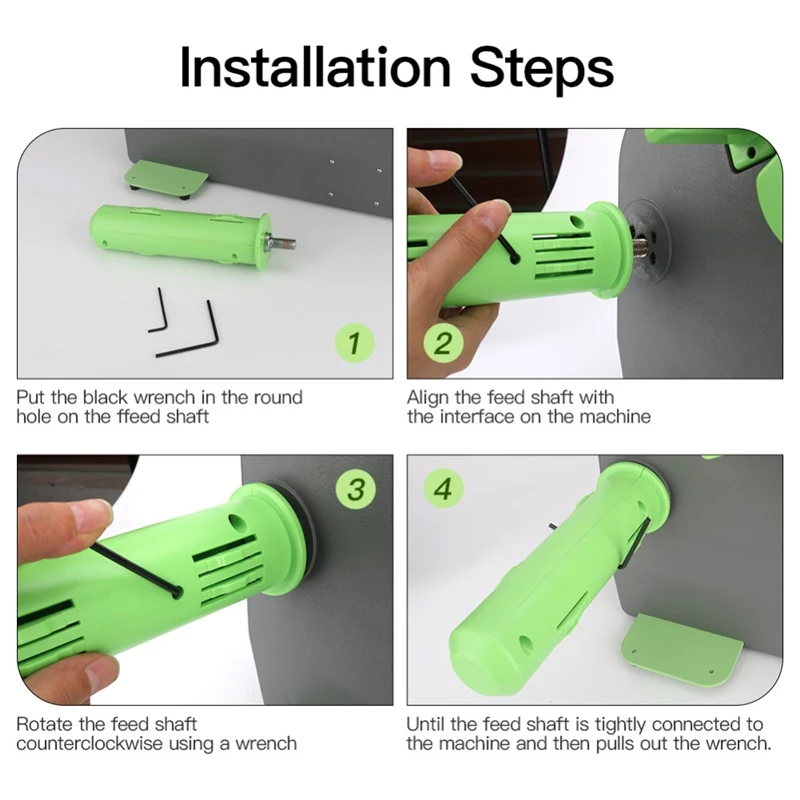 Installation Steps

1

Put the black wrench in the round hole on the ffeed shaft

2

Align the feed shaft with the interface on the machine

3

Rotate the feed shaft counterclockwise using a wrench

4

Until the feed shaft is tightly connected to the machine and then pulls out the wrench.