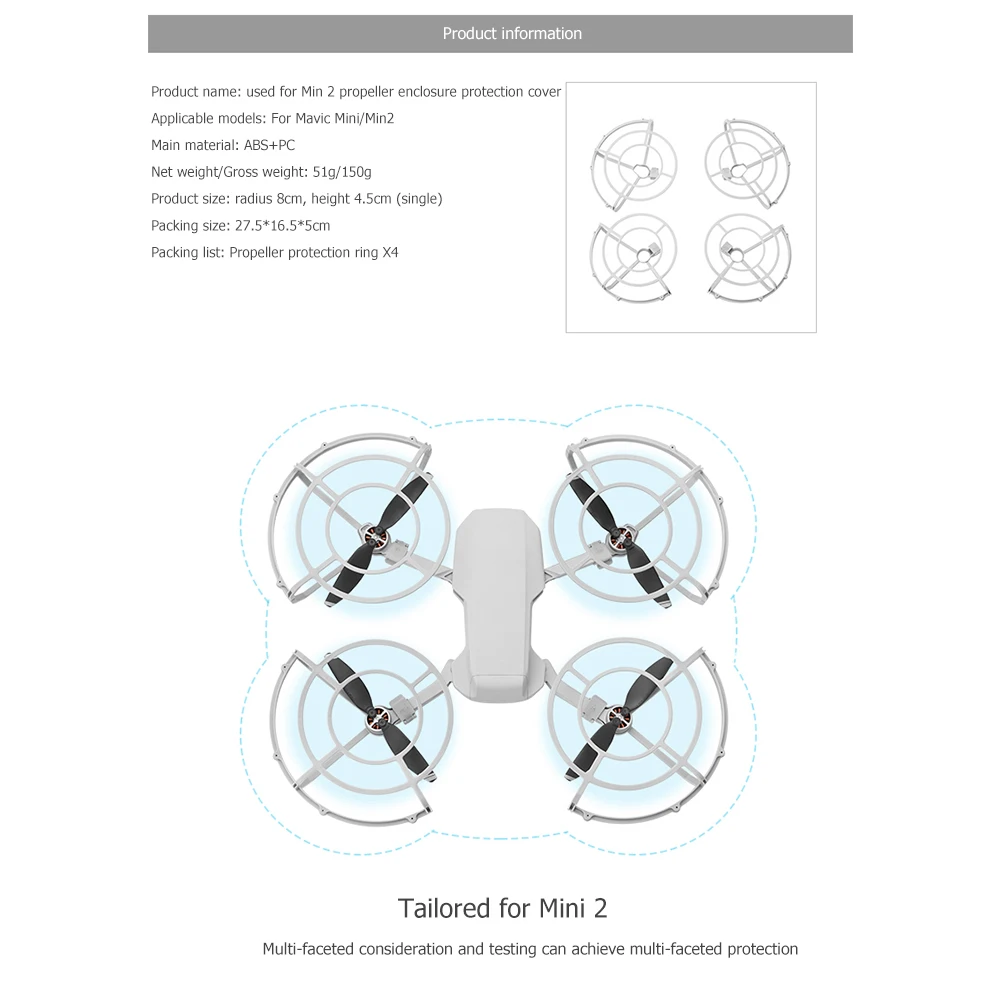 Product information

Product name: used for Min 2 propeller enclosure protection cover
Applicable models: For Mavic Mini/Min2
Main material: ABS+PC
Net weight/Gross weight: 51g/150g
Product size: radius 8cm, height 4.5cm (single)
Packing size: 27.5*16.5*5cm
Packing list: Propeller protection ring X4

Tailored for Mini 2

Multi-faceted consideration and testing can achieve multi-faceted protection