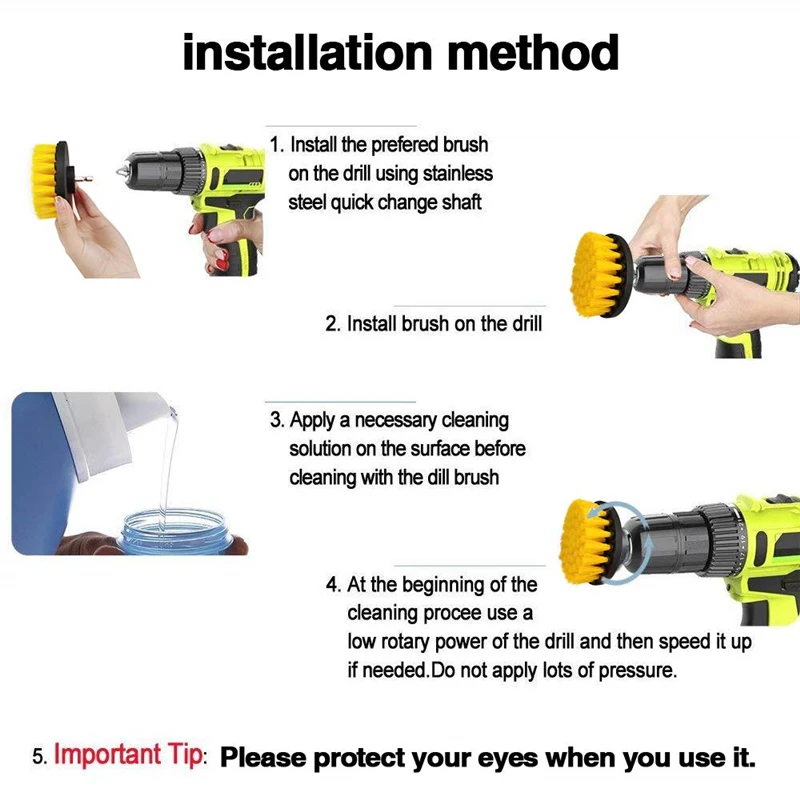 installation method

1. Install the prefered brush on the drill using stainless steel quick change shaft

2. Install brush on the drill

3. Apply a necessary cleaning solution on the surface before cleaning with the dill brush

4. At the beginning of the cleaning procee use a low rotary power of the drill and then speed it up if needed.Do not apply lots of pressure.

5. Important Tip: Please protect your eyes when you use it.