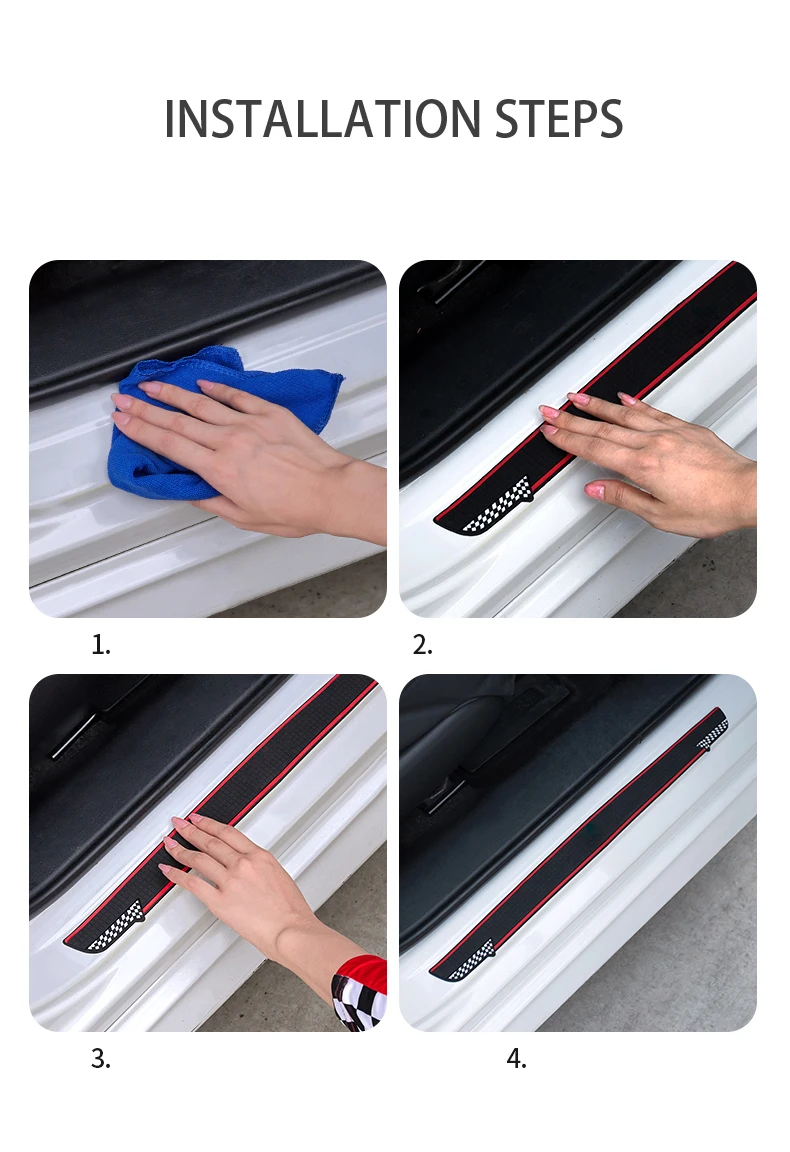 INSTALLATION STEPS

1.

2.

3.

4.